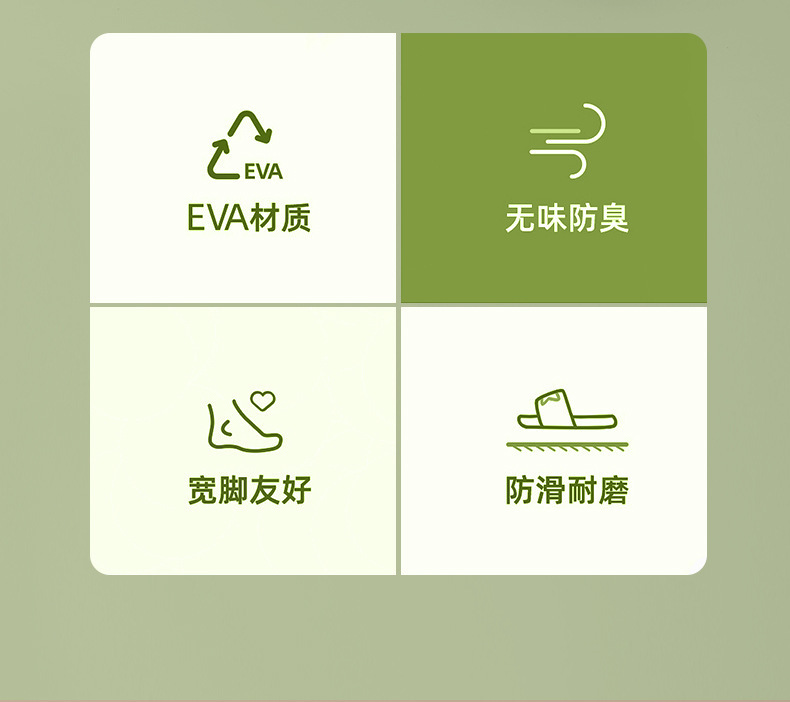 EVA

EVA材质

无味防臭

宽脚友好

防滑耐磨