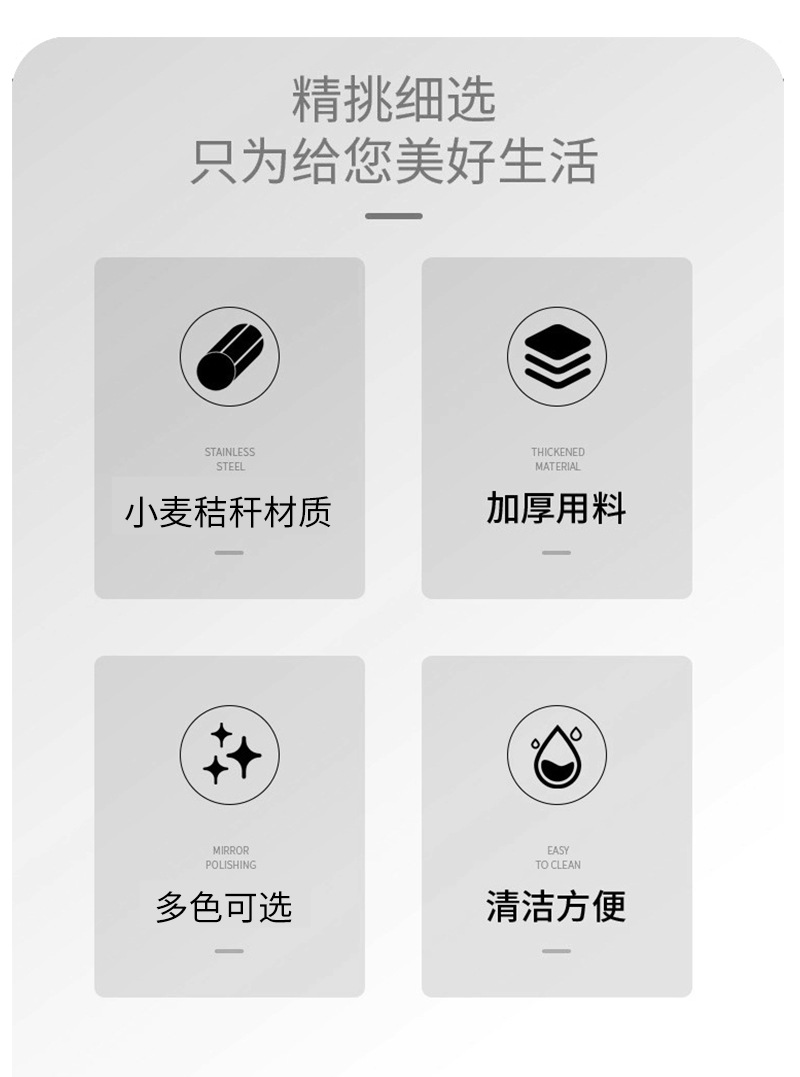 精挑细选
只为给您美好生活

STAINLESS
STEEL

小麦秸秆材质

THICKENED
MATERIAL

加厚用料

MIRROR
POLISHING

多色可选

EASY
TO CLEAN

清洁方便