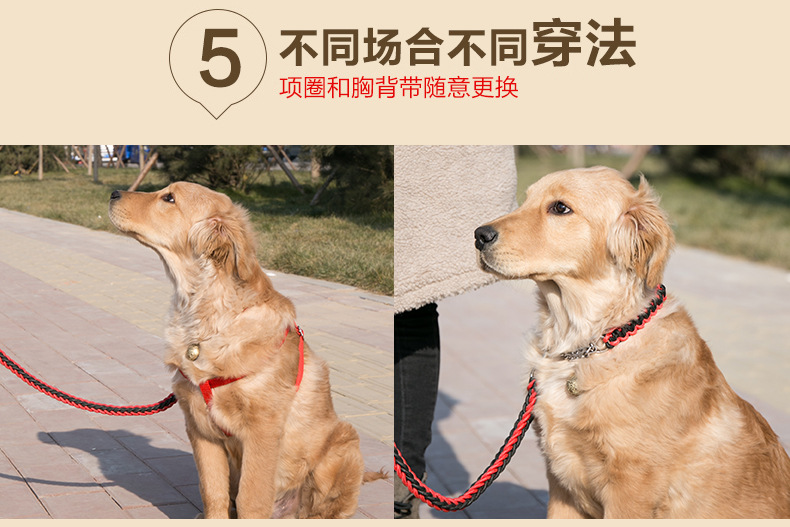 5
不同场合不同穿法
项圈和胸背带随意更换