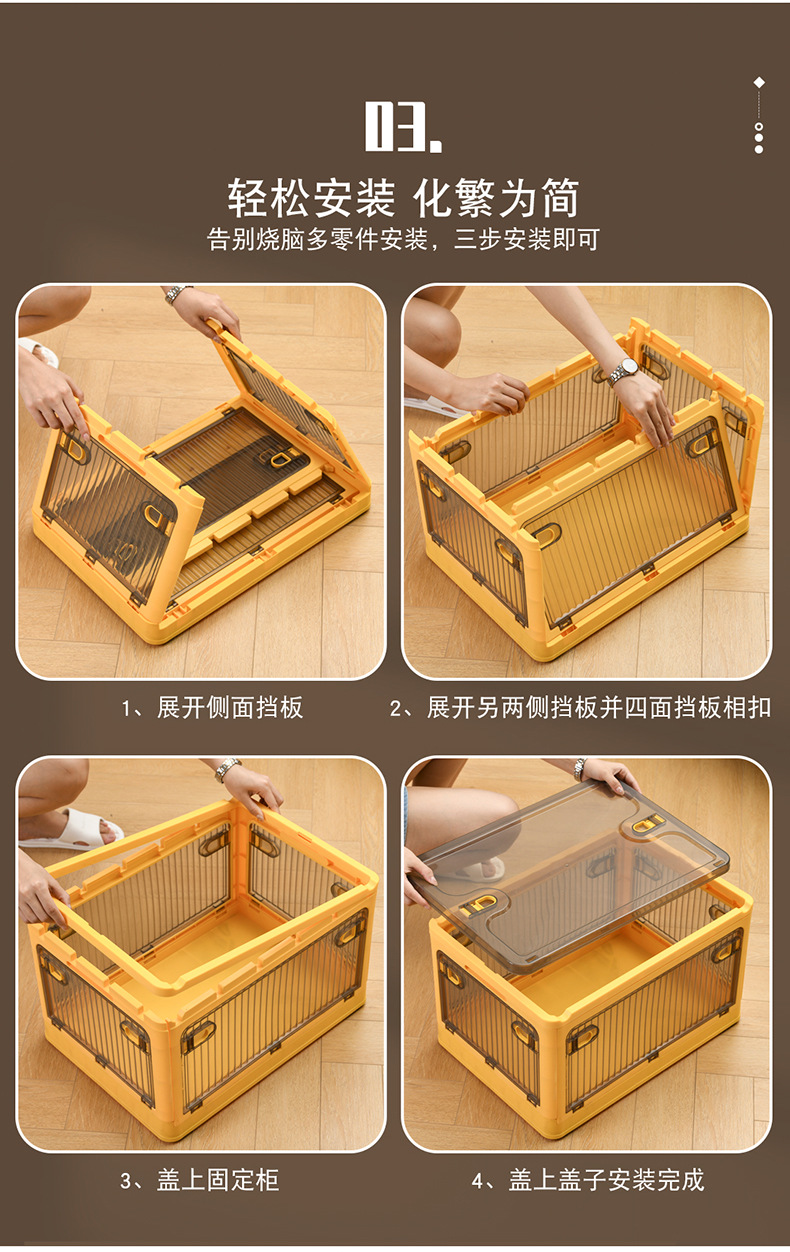 03.

轻松安装 化繁为简

告别烧脑多零件安装，三步安装即可

1、展开侧面挡板

2、展开另两侧挡板并四面挡板相扣

3、盖上固定柜

4、盖上盖子安装完成