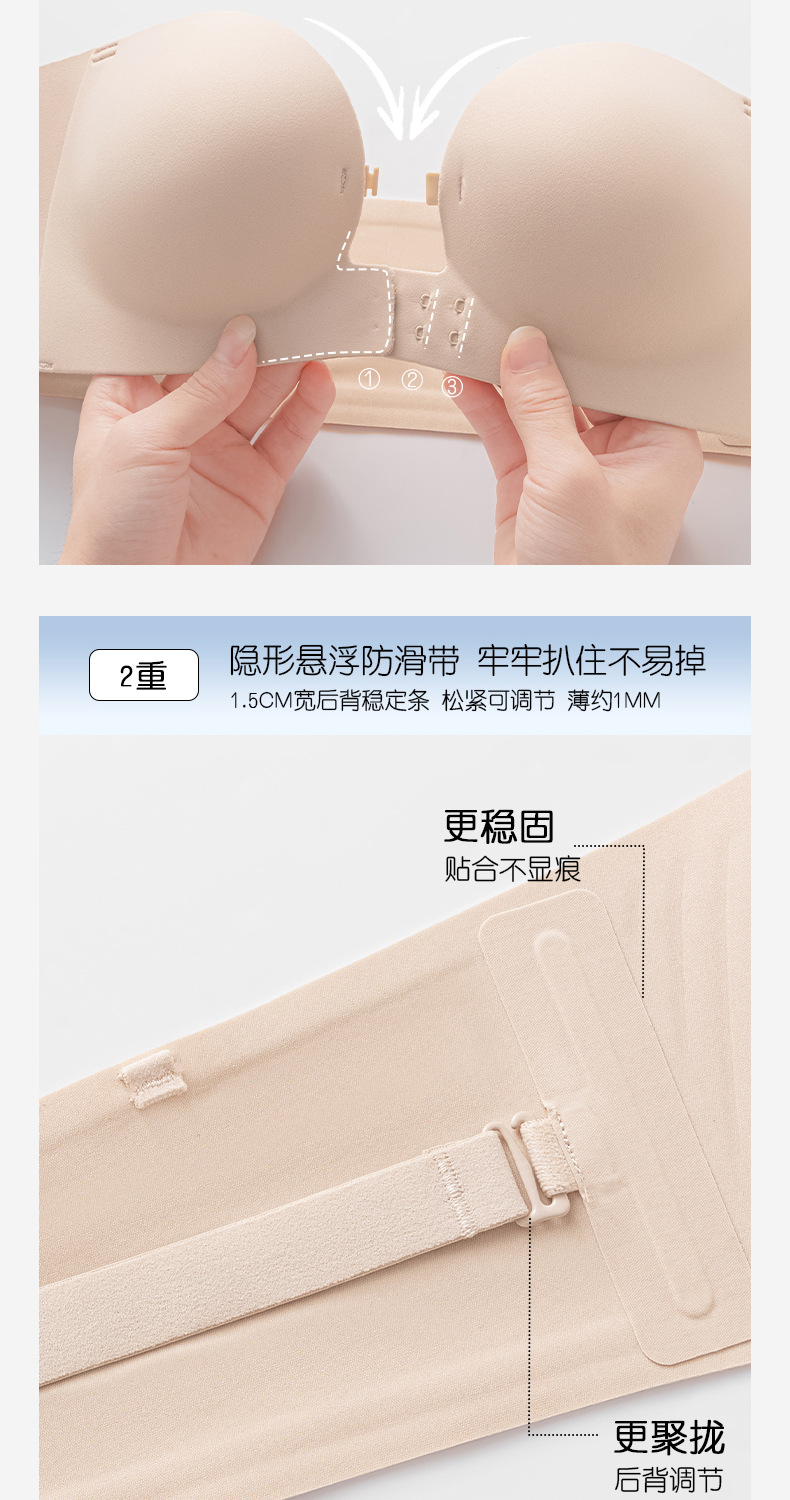 ① ② ③

2重 隐形悬浮防滑带 牢牢扒住不易掉
1.5CM宽后背稳定条 松紧可调节 薄约1MM

更稳固
贴合不显痕

更聚拢
后背调节