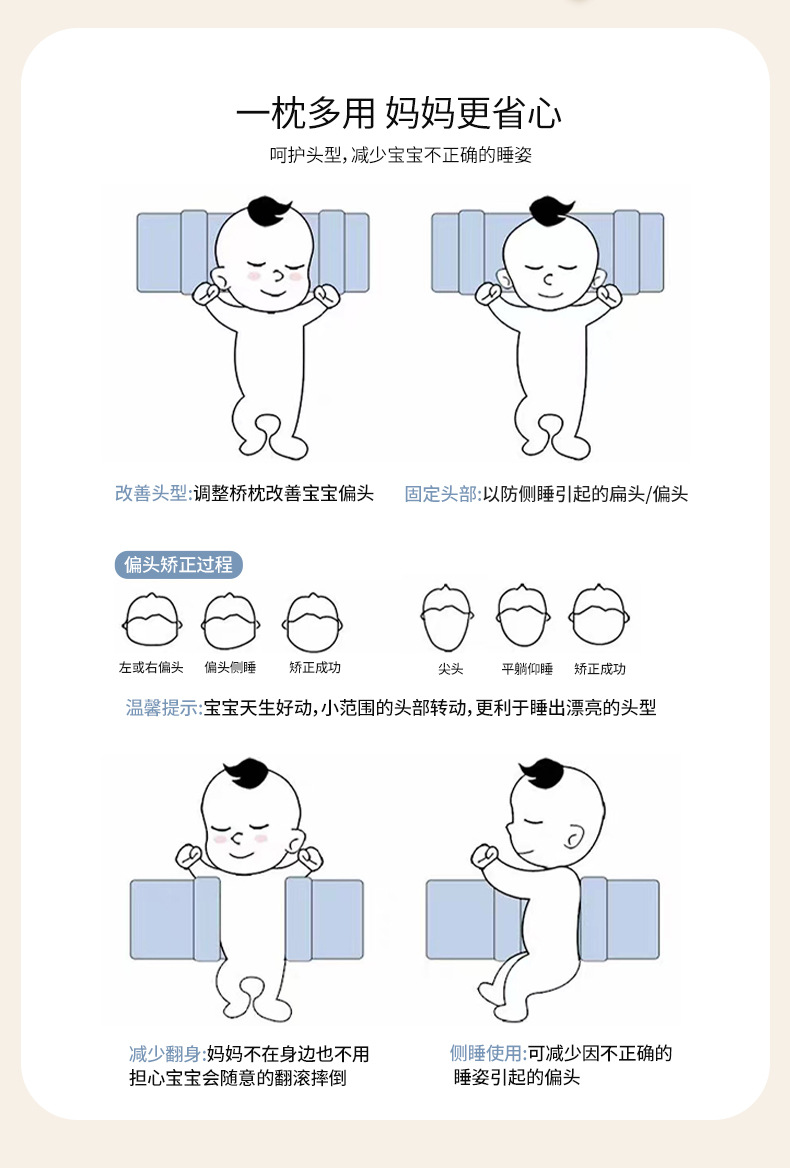 一枕多用 妈妈更省心

呵护头型,减少宝宝不正确的睡姿

改善头型:调整桥枕改善宝宝偏头

固定头部:以防侧睡引起的扁头/偏头

偏头矫正过程

左或右偏头　偏头侧睡　矫正成功

尖头　平躺仰睡　矫正成功

温馨提示:宝宝天生好动,小范围的头部转动,更利于睡出漂亮的头型

减少翻身:妈妈不在身边也不用担心宝宝会随意的翻滚摔倒

侧睡使用:可减少因不正确的睡姿引起的偏头