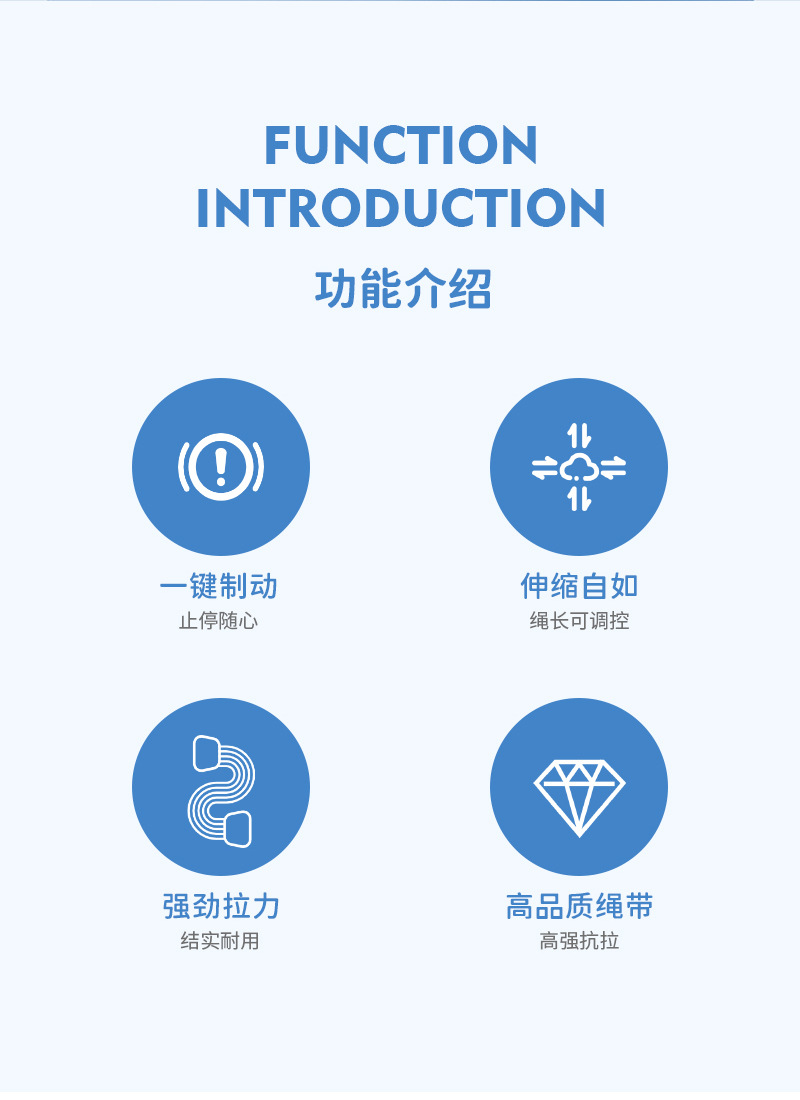 FUNCTION
INTRODUCTION

功能介绍

一键制动
止停随心

伸缩自如
绳长可调控

强劲拉力
结实耐用

高品质绳带
高强抗拉