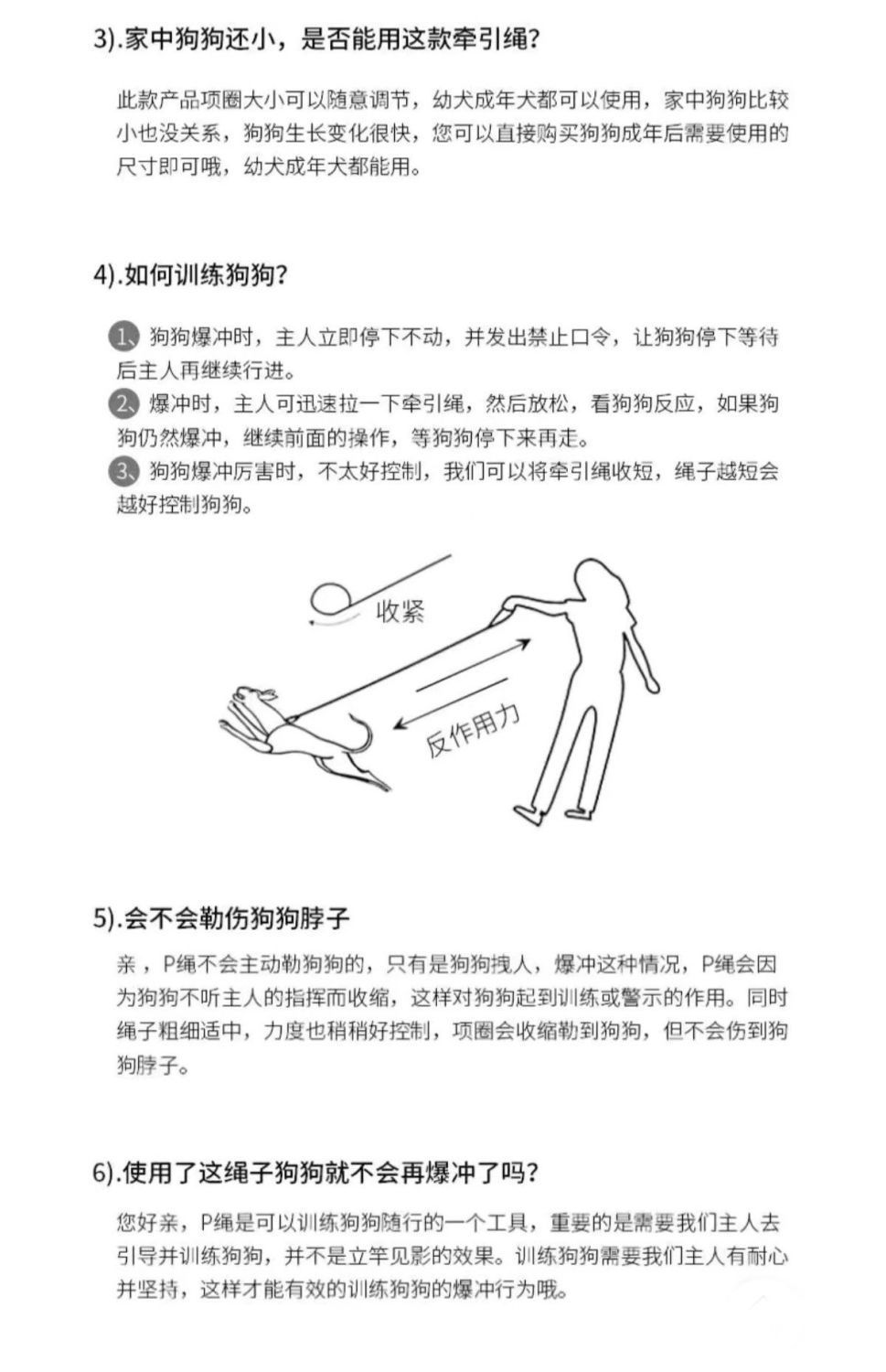 3).家中狗狗还小，是否能用这款牵引绳？

此款产品项圈大小可以随意调节，幼犬成年犬都可以使用，家中狗狗比较小也没关系，狗狗生长变化很快，您可以直接购买狗狗成年后需要使用的尺寸即可哦，幼犬成年犬都能用。

4).如何训练狗狗？

1、狗狗爆冲时，主人立即停下不动，并发出禁止口令，让狗狗停下等待后主人再继续行进。
2、爆冲时，主人可迅速拉一下牵引绳，然后放松，看狗狗反应，如果狗狗仍然爆冲，继续前面的操作，等狗狗停下来再走。
3、狗狗爆冲厉害时，不太好控制，我们可以将牵引绳收短，绳子越短会越好控制狗狗。

收紧

反作用力

5).会不会勒伤狗狗脖子

亲，P绳不会主动勒狗狗的，只有是狗狗拽人，爆冲这种情况，P绳会因为狗狗不听主人的指挥而收缩，这样对狗狗起到训练或警示的作用。同时绳子粗细适中，力度也稍稍好控制，项圈会收缩勒到狗狗，但不会伤到狗狗脖子。

6).使用了这绳子狗狗就不会再爆冲了吗？

您好亲，P绳是可以训练狗狗随行的一个工具，重要的是需要我们主人去引导并训练狗狗，并不是立竿见影的效果。训练狗狗需要我们主人有耐心并坚持，这样才能有效的训练狗狗的爆冲行为哦。