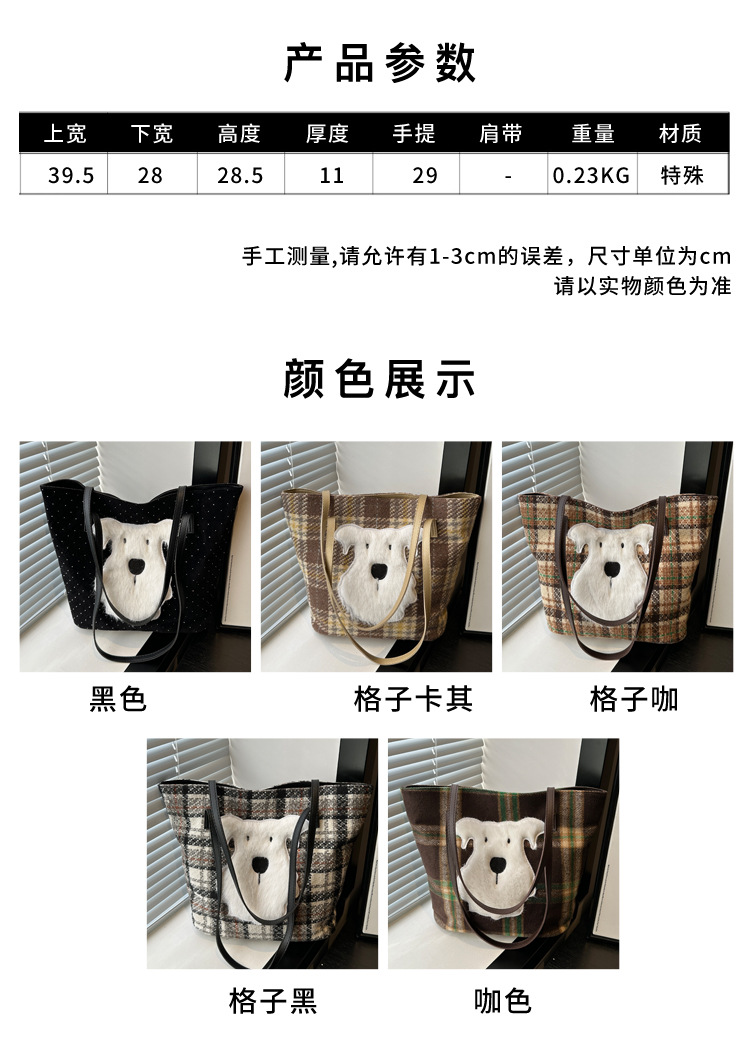 产品参数

| 上宽 | 下宽 | 高度 | 厚度 | 手提 | 肩带 | 重量 | 材质 |
|---|---|---|---|---|---|---|---|
| 39.5 | 28 | 28.5 | 11 | 29 | - | 0.23KG | 特殊 |

手工测量,请允许有1-3cm的误差，尺寸单位为cm
请以实物颜色为准

颜色展示

黑色

格子卡其

格子咖

格子黑

咖色