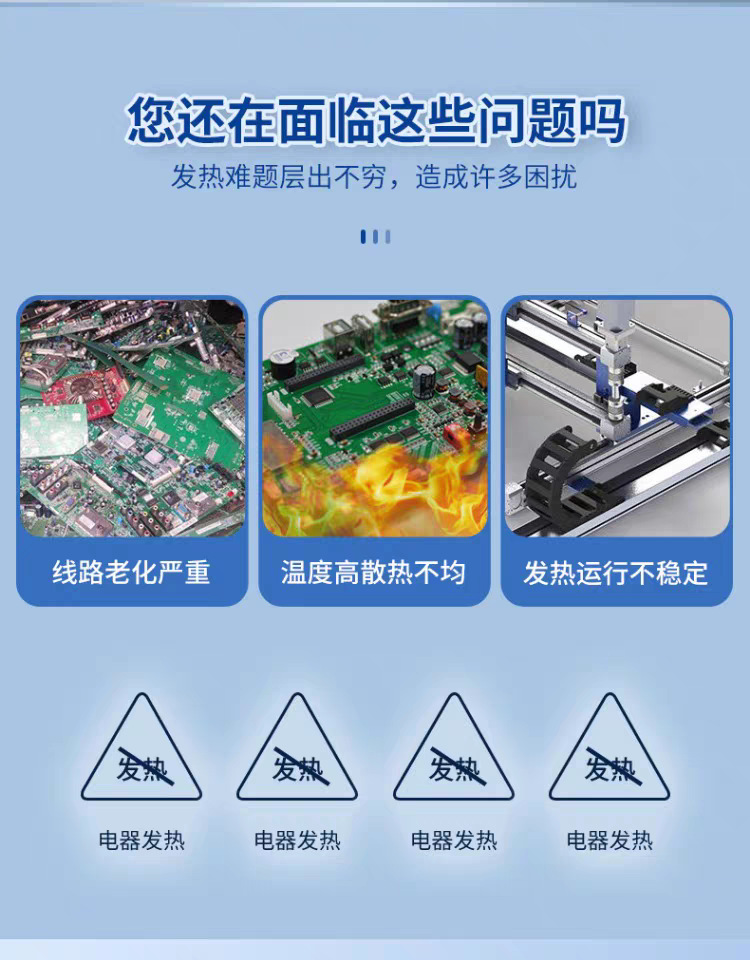 您还在面临这些问题吗
发热难题层出不穷，造成许多困扰

线路老化严重

温度高散热不均

发热运行不稳定

发热

电器发热

发热

电器发热

发热

电器发热

发热

电器发热