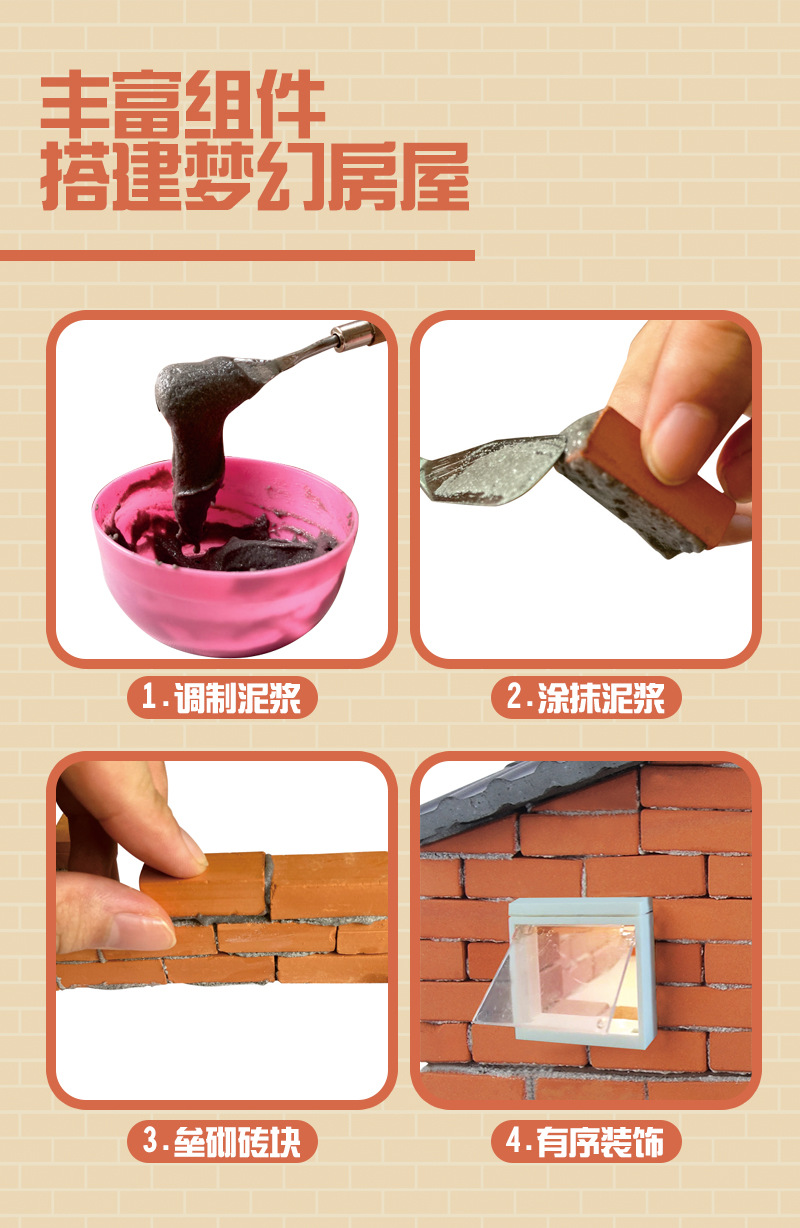 丰富组件
搭建梦幻房屋

1.调制泥浆

2.涂抹泥浆

3.垒砌砖块

4.有序装饰