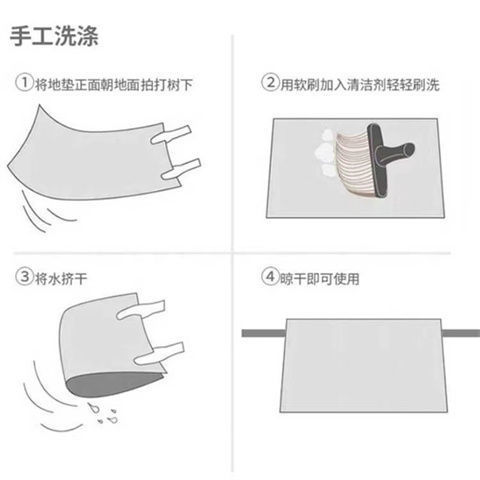 手工洗涤

①将地垫正面朝地面拍打树下

②用软刷加入清洁剂轻轻刷洗

③将水挤干

④晾干即可使用