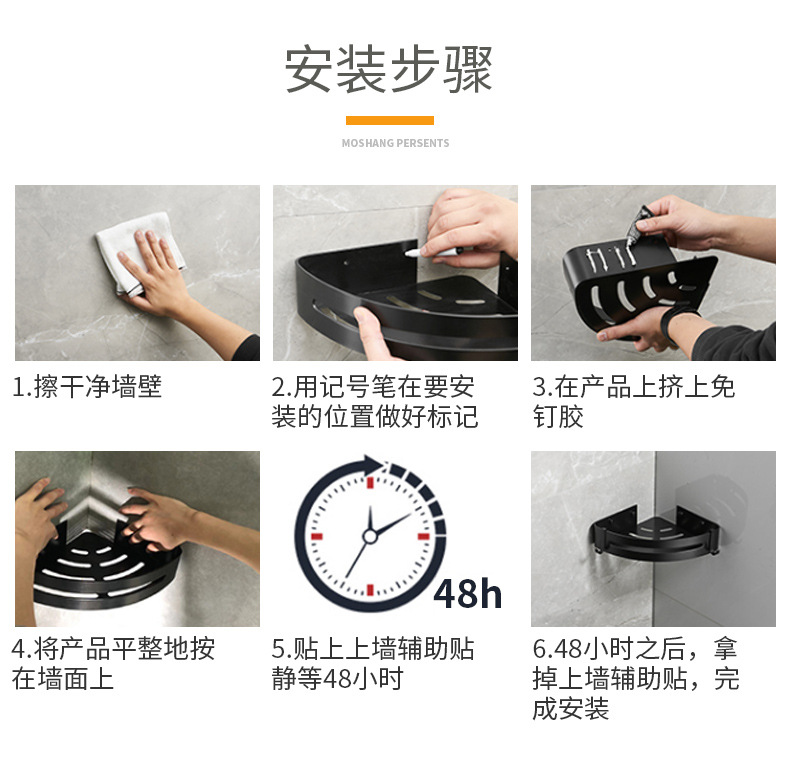 安装步骤

MOSHANG PERSENTS

1.擦干净墙壁

2.用记号笔在要安装的位置做好标记

3.在产品上挤上免钉胶

4.将产品平整地按在墙面上

48h

5.贴上上墙辅助贴静等48小时

6.48小时之后，拿掉上墙辅助贴，完成安装