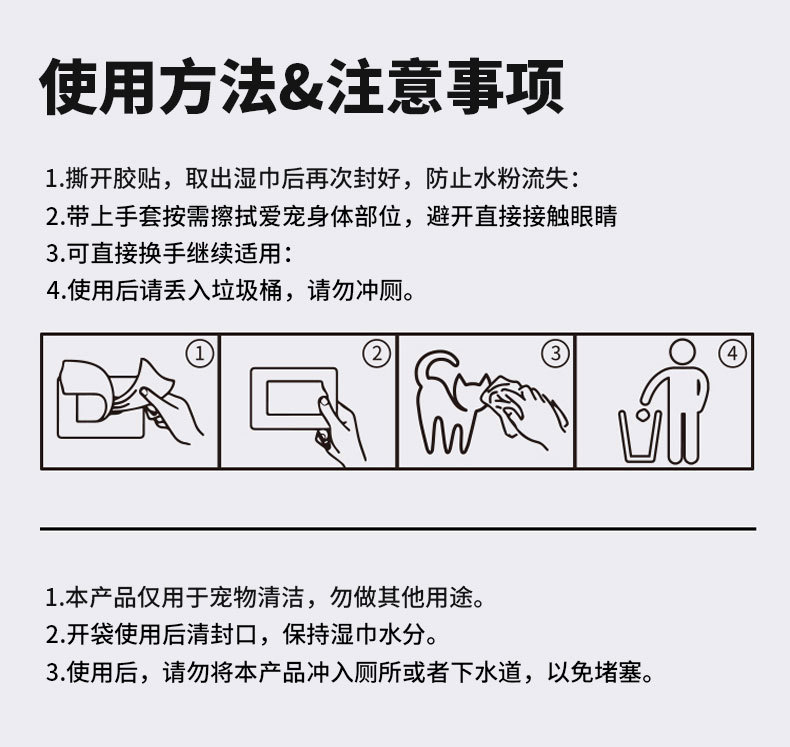 使用方法&注意事项

1.撕开胶贴，取出湿巾后再次封好，防止水粉流失：
2.带上手套按需擦拭爱宠身体部位，避开直接接触眼睛
3.可直接换手继续适用：
4.使用后请丢入垃圾桶，请勿冲厕。

①

②

③

④

1.本产品仅用于宠物清洁，勿做其他用途。
2.开袋使用后清封口，保持湿巾水分。
3.使用后，请勿将本产品冲入厕所或者下水道，以免堵塞。