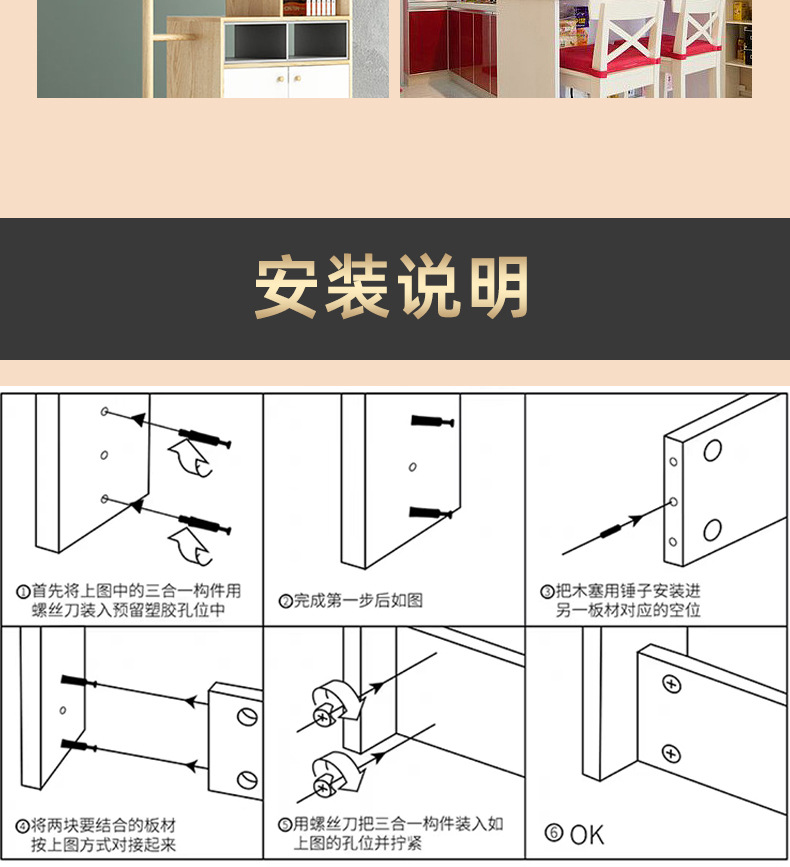 安装说明

①首先将上图中的三合一构件用螺丝刀装入预留塑胶孔位中

②完成第一步后如图

③把木塞用锤子安装进另一板材对应的空位

④将两块要结合的板材按上图方式对接起来

⑤用螺丝刀把三合一构件装入如上图的孔位并拧紧

⑥ OK