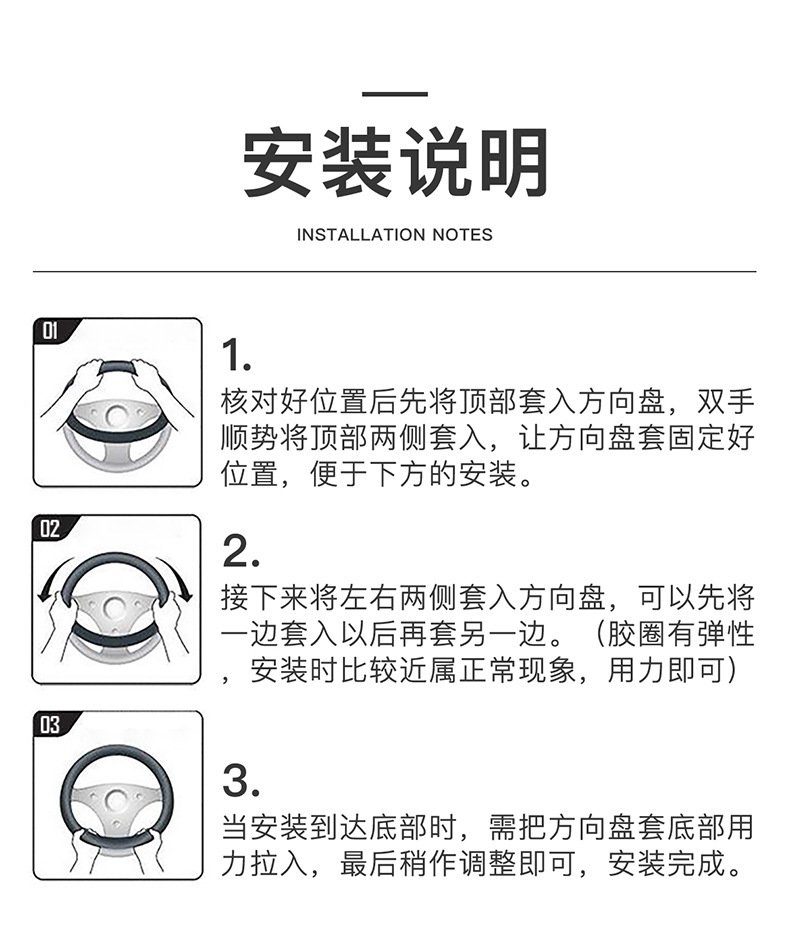 安装说明

INSTALLATION NOTES

01

1.
核对好位置后先将顶部套入方向盘，双手顺势将顶部两侧套入，让方向盘套固定好位置，便于下方的安装。

02

2.
接下来将左右两侧套入方向盘，可以先将一边套入以后再套另一边。（胶圈有弹性，安装时比较近属正常现象，用力即可）

03

3.
当安装到达底部时，需把方向盘套底部用力拉入，最后稍作调整即可，安装完成。