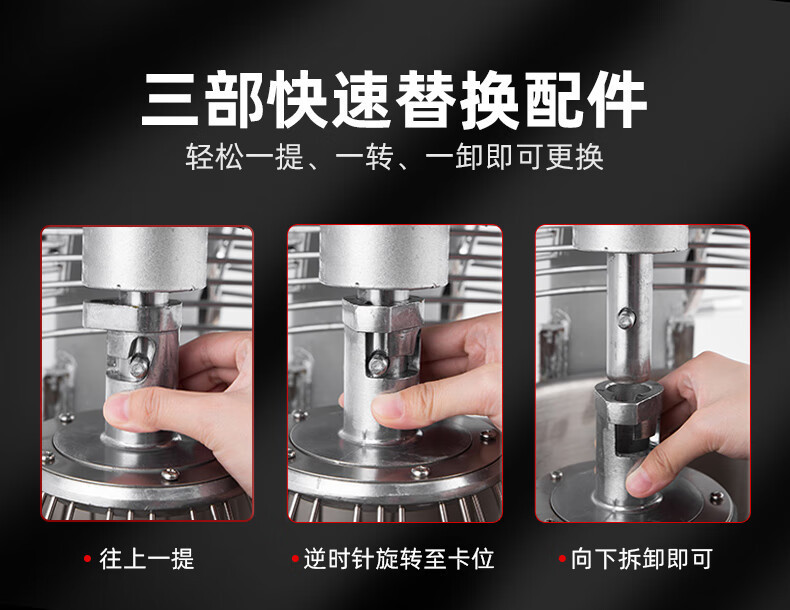 三部快速替换配件

轻松一提、一转、一卸即可更换

• 往上一提

• 逆时针旋转至卡位

• 向下拆卸即可