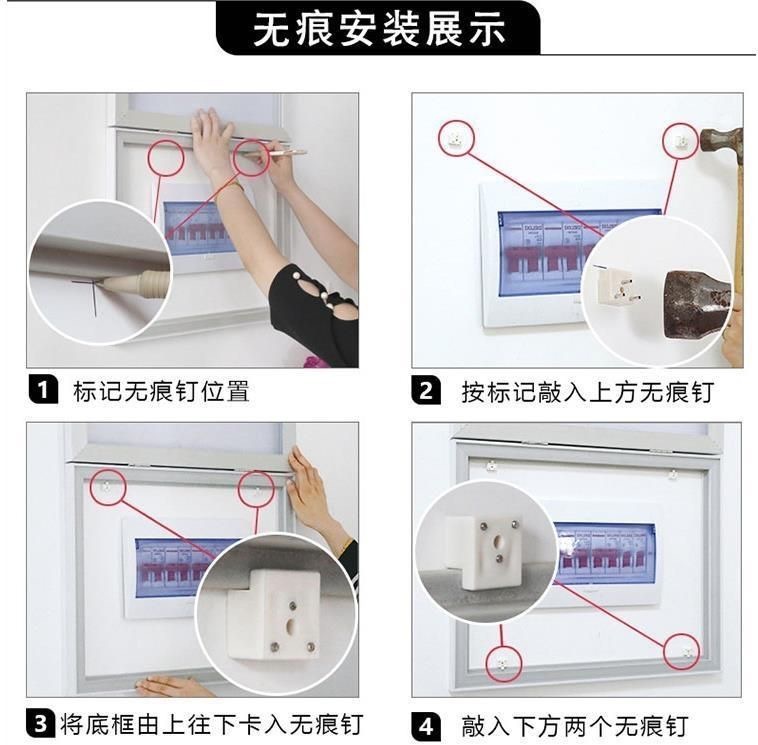 无痕安装展示

1 标记无痕钉位置

2 按标记敲入上方无痕钉

3 将底框由上往下卡入无痕钉

4 敲入下方两个无痕钉