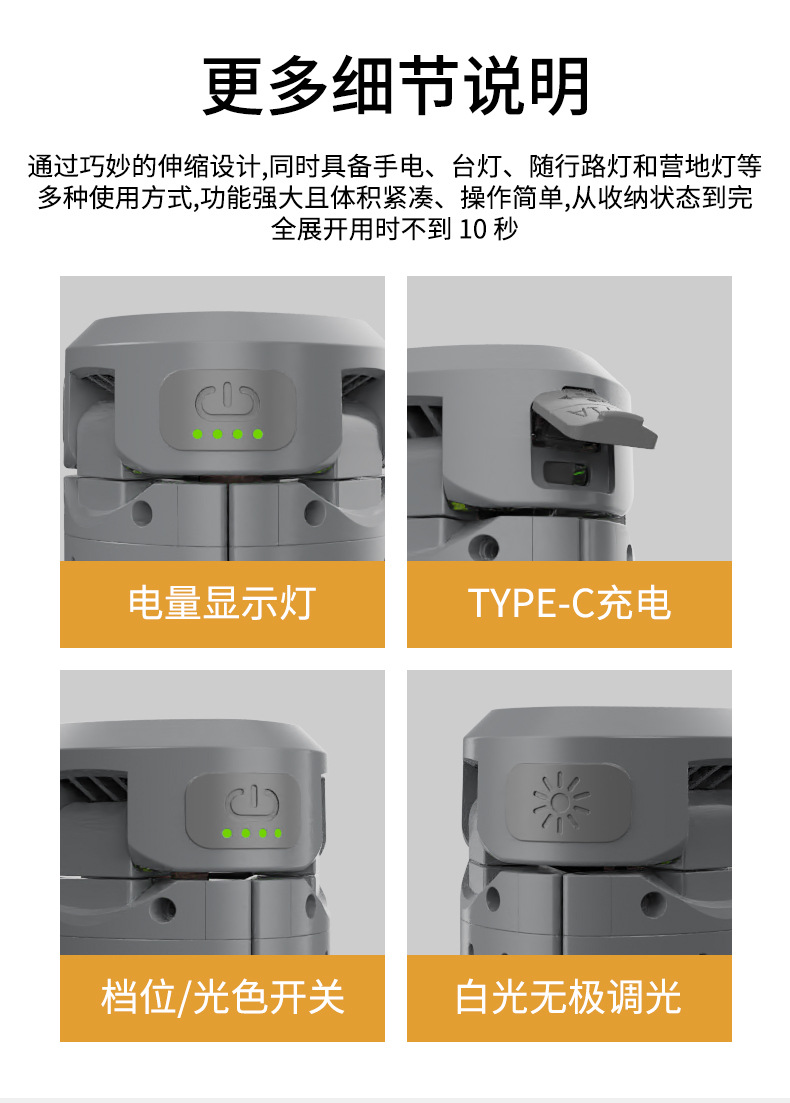 更多细节说明

通过巧妙的伸缩设计,同时具备手电、台灯、随行路灯和营地灯等多种使用方式,功能强大且体积紧凑、操作简单,从收纳状态到完全展开用时不到 10 秒

电量显示灯

TYPE-C充电

档位/光色开关

白光无极调光