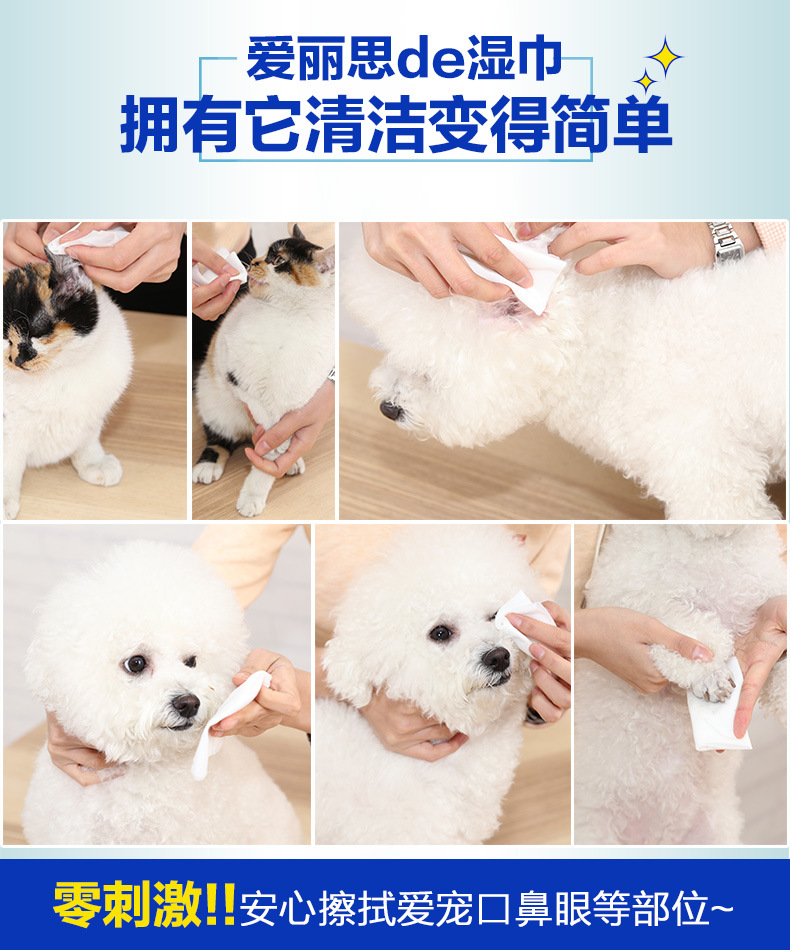 爱丽思de湿巾
拥有它清洁变得简单

零刺激!!安心擦拭爱宠口鼻眼等部位~