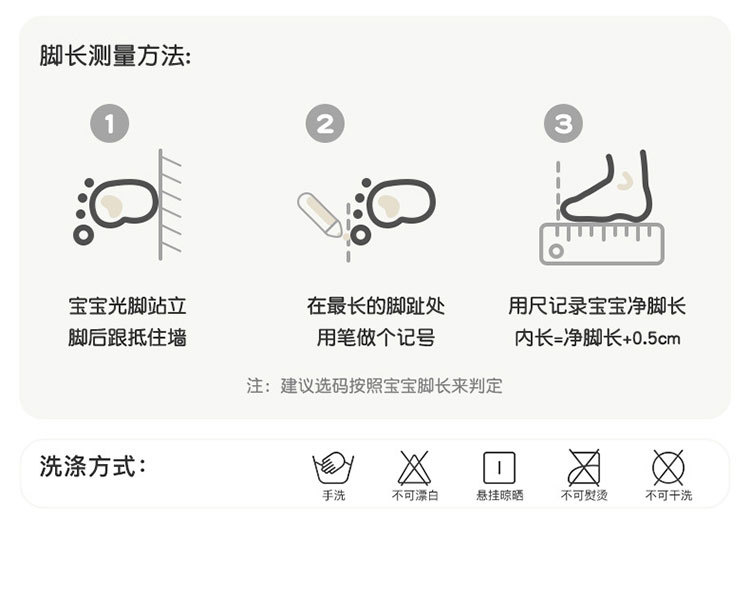 脚长测量方法:

1

宝宝光脚站立
脚后跟抵住墙

2

在最长的脚趾处
用笔做个记号

3

用尺记录宝宝净脚长
内长=净脚长+0.5cm

注：建议选码按照宝宝脚长来判定

洗涤方式：

手洗

不可漂白

悬挂晾晒

不可熨烫

不可干洗