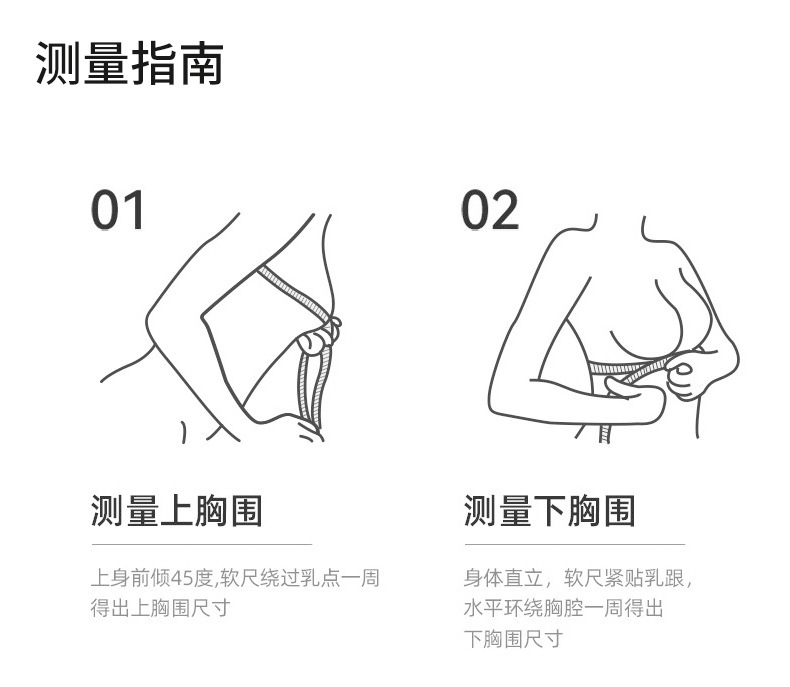 测量指南

01

测量上胸围

上身前倾45度,软尺绕过乳点一周得出上胸围尺寸

02

测量下胸围

身体直立，软尺紧贴乳跟，水平环绕胸腔一周得出下胸围尺寸