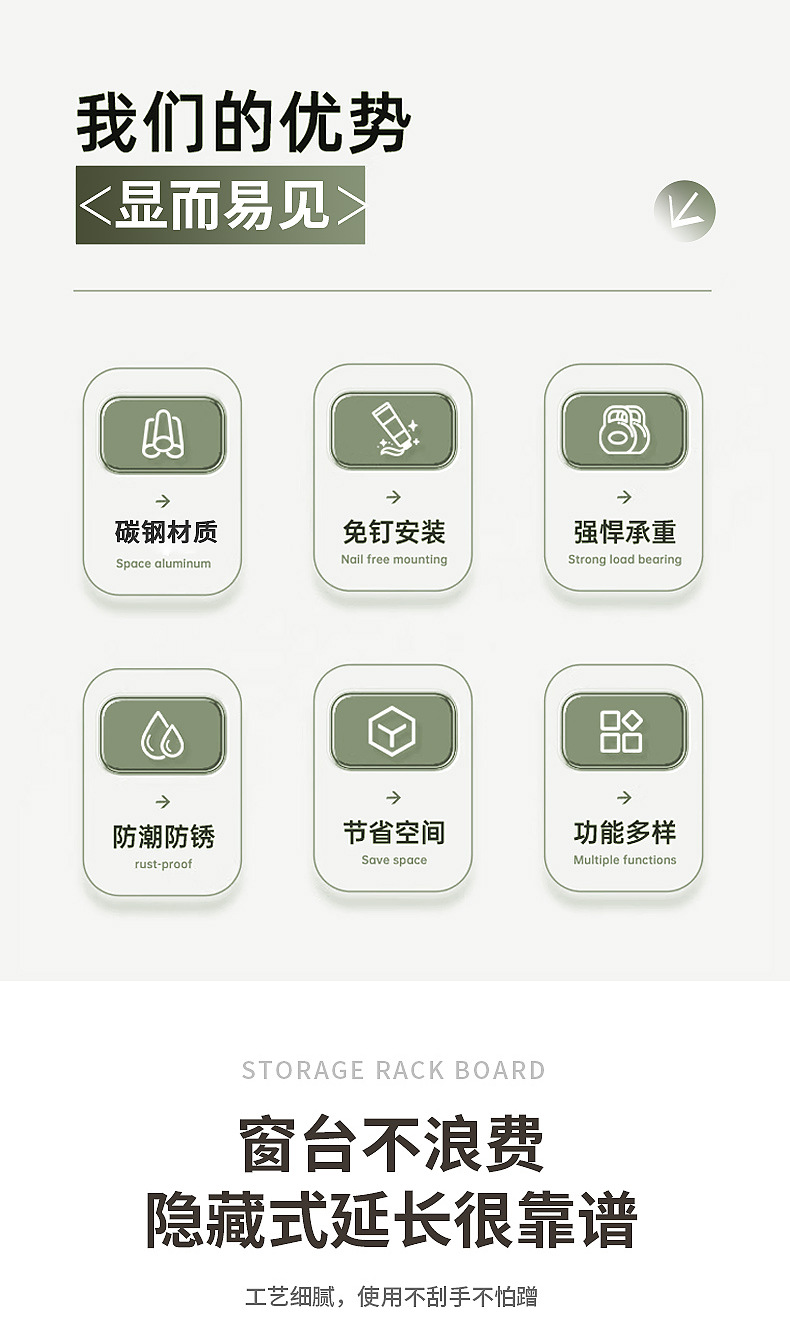 我们的优势

<显而易见>

→
碳钢材质
Space aluminum

→
免钉安装
Nail free mounting

→
强悍承重
Strong load bearing

→
防潮防锈
rust-proof

→
节省空间
Save space

→
功能多样
Multiple functions

STORAGE RACK BOARD

窗台不浪费
隐藏式延长很靠谱

工艺细腻，使用不刮手不怕蹭