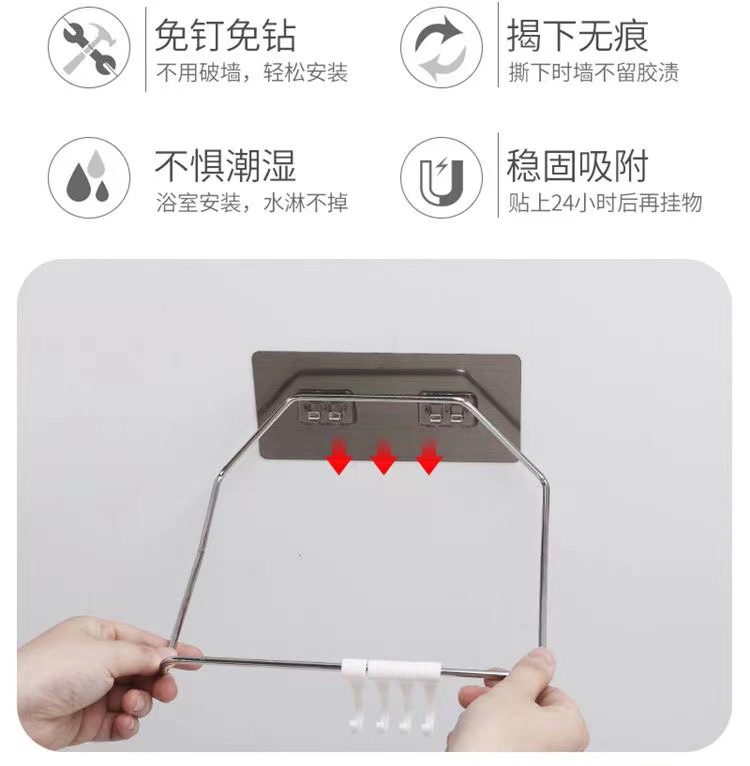 免钉免钻
不用破墙，轻松安装

揭下无痕
撕下时墙不留胶渍

不惧潮湿
浴室安装，水淋不掉

稳固吸附
贴上24小时后再挂物