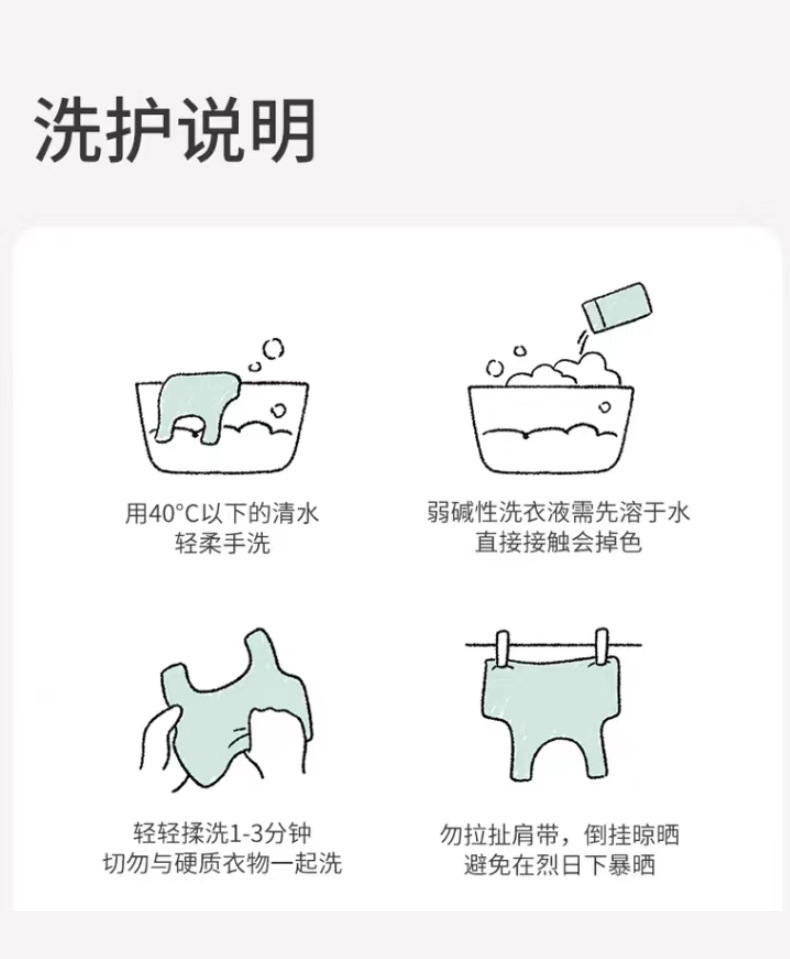 洗护说明

用40°C以下的清水
轻柔手洗

弱碱性洗衣液需先溶于水
直接接触会掉色

轻轻揉洗1-3分钟
切勿与硬质衣物一起洗

勿拉扯肩带，倒挂晾晒
避免在烈日下暴晒