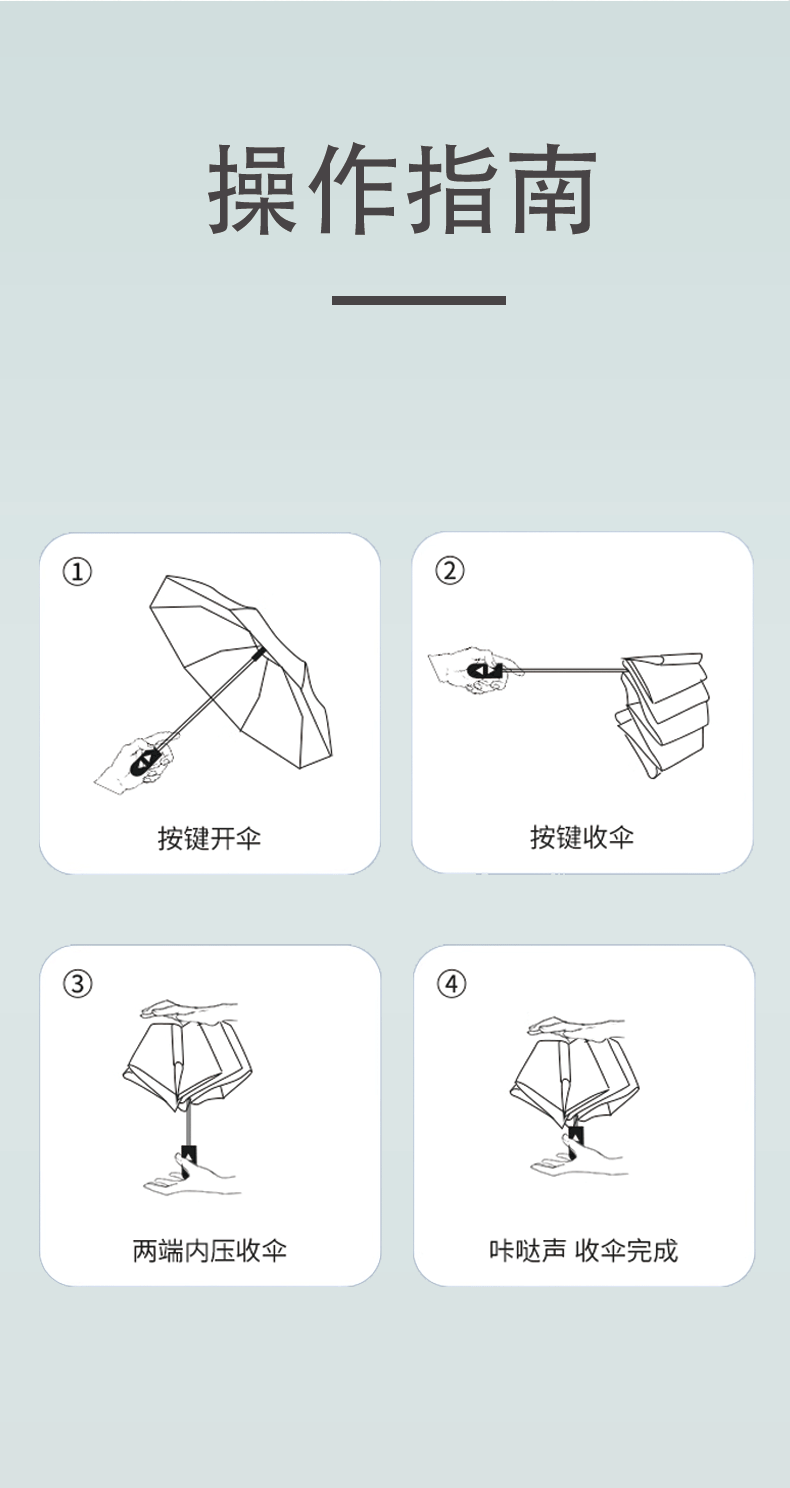 操作指南

①
按键开伞

②
按键收伞

③
两端内压收伞

④
咔哒声 收伞完成