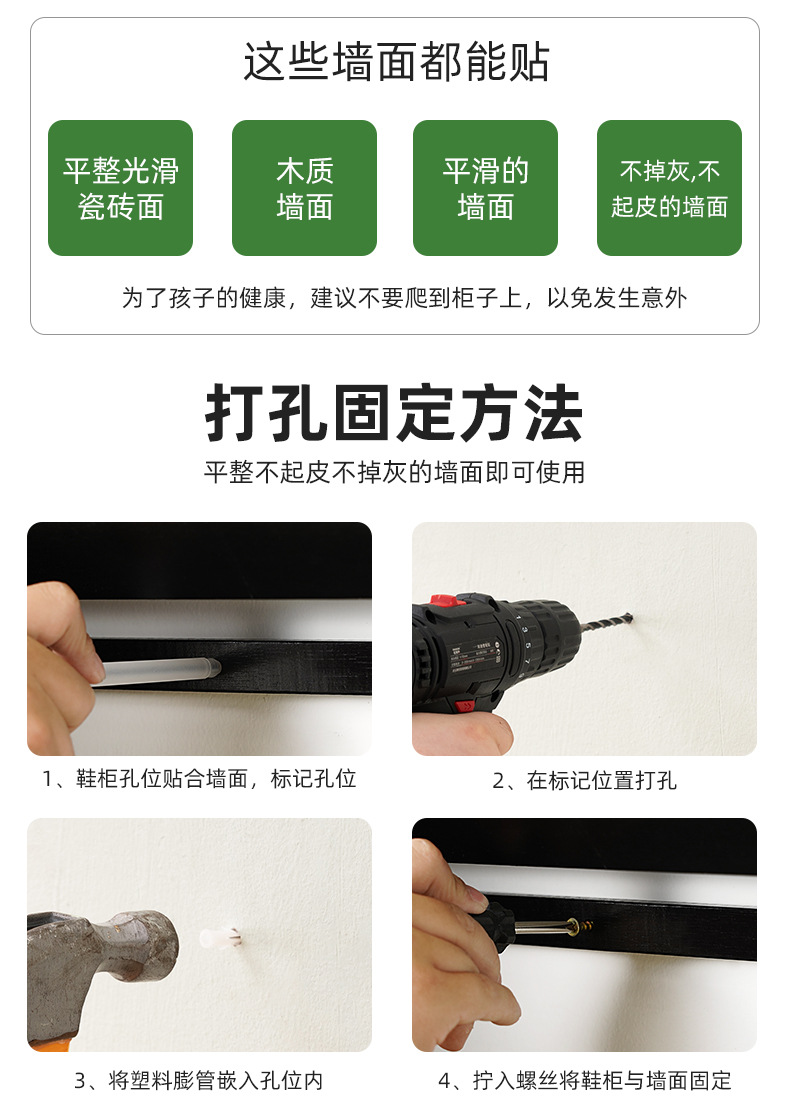 这些墙面都能贴

平整光滑瓷砖面

木质墙面

平滑的墙面

不掉灰,不起皮的墙面

为了孩子的健康，建议不要爬到柜子上，以免发生意外

打孔固定方法

平整不起皮不掉灰的墙面即可使用

1、鞋柜孔位贴合墙面，标记孔位

2、在标记位置打孔

3、将塑料膨管嵌入孔位内

4、拧入螺丝将鞋柜与墙面固定