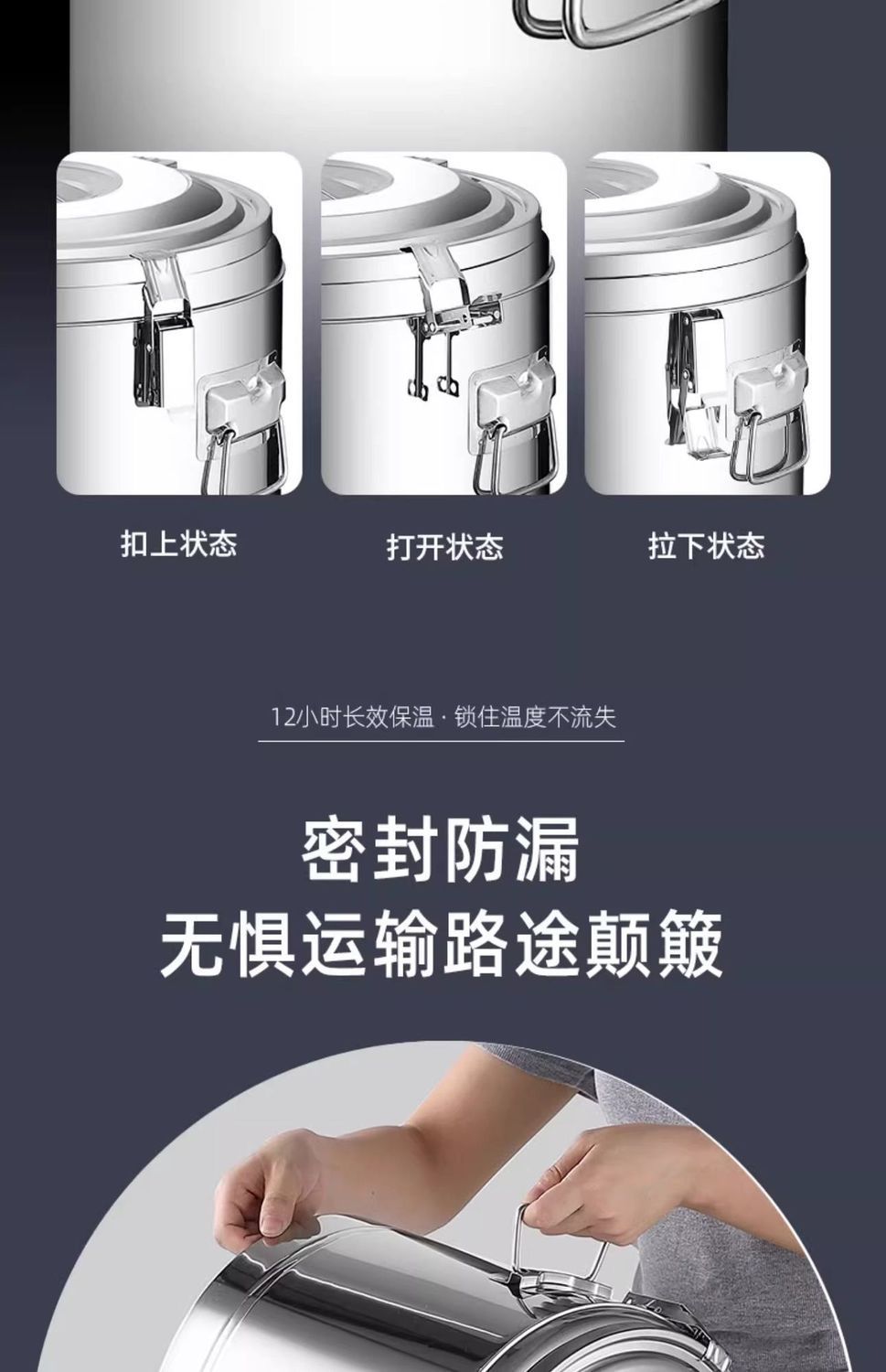 扣上状态

打开状态

拉下状态

12小时长效保温 · 锁住温度不流失

密封防漏
无惧运输路途颠簸