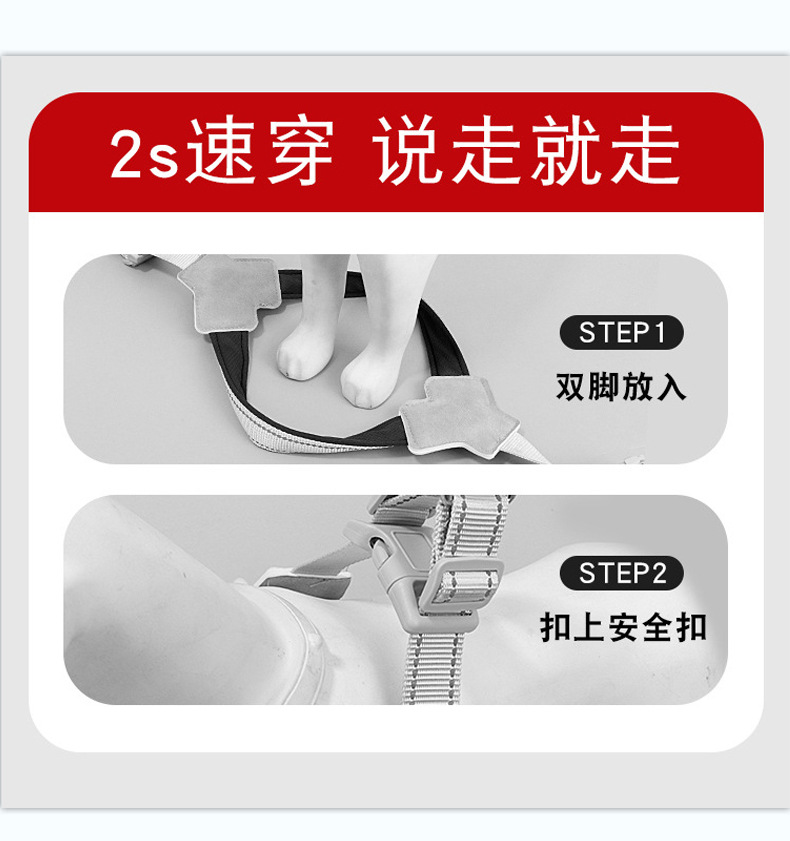 2s速穿 说走就走

STEP1
双脚放入

STEP2
扣上安全扣