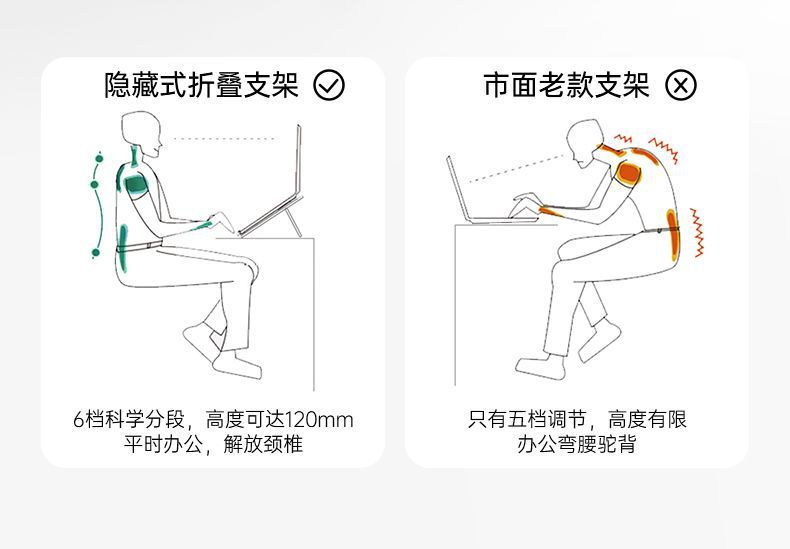 隐藏式折叠支架

6档科学分段，高度可达120mm
平时办公，解放颈椎

市面老款支架

只有五档调节，高度有限
办公弯腰驼背