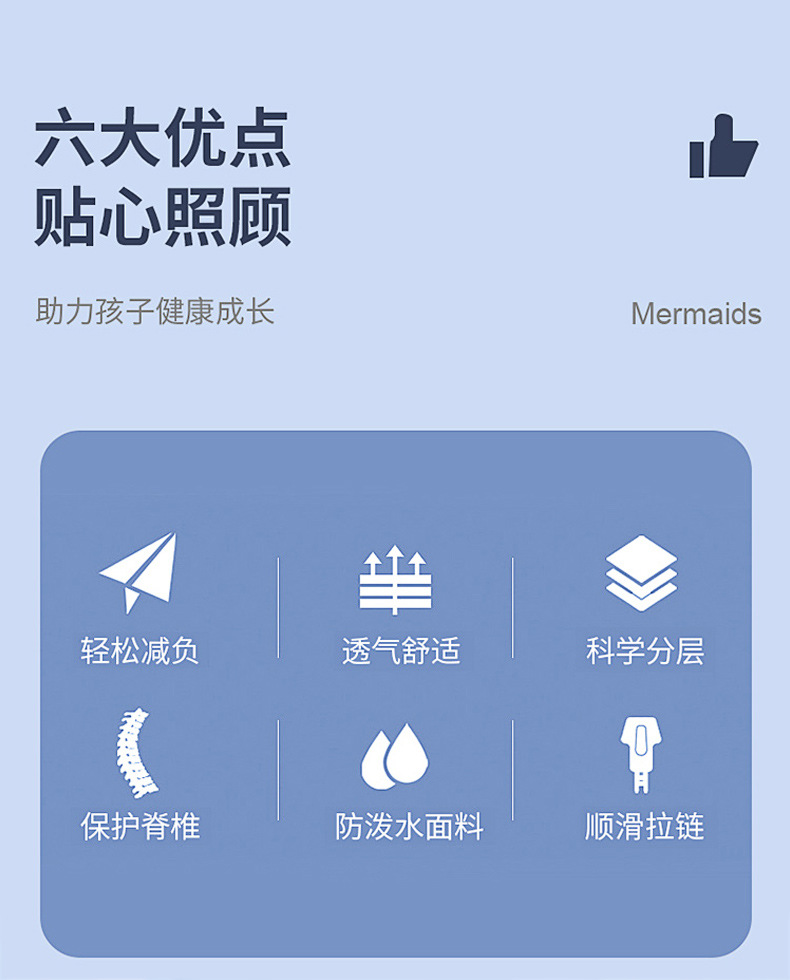 六大优点
贴心照顾

助力孩子健康成长

Mermaids

轻松减负

透气舒适

科学分层

保护脊椎

防泼水面料

顺滑拉链