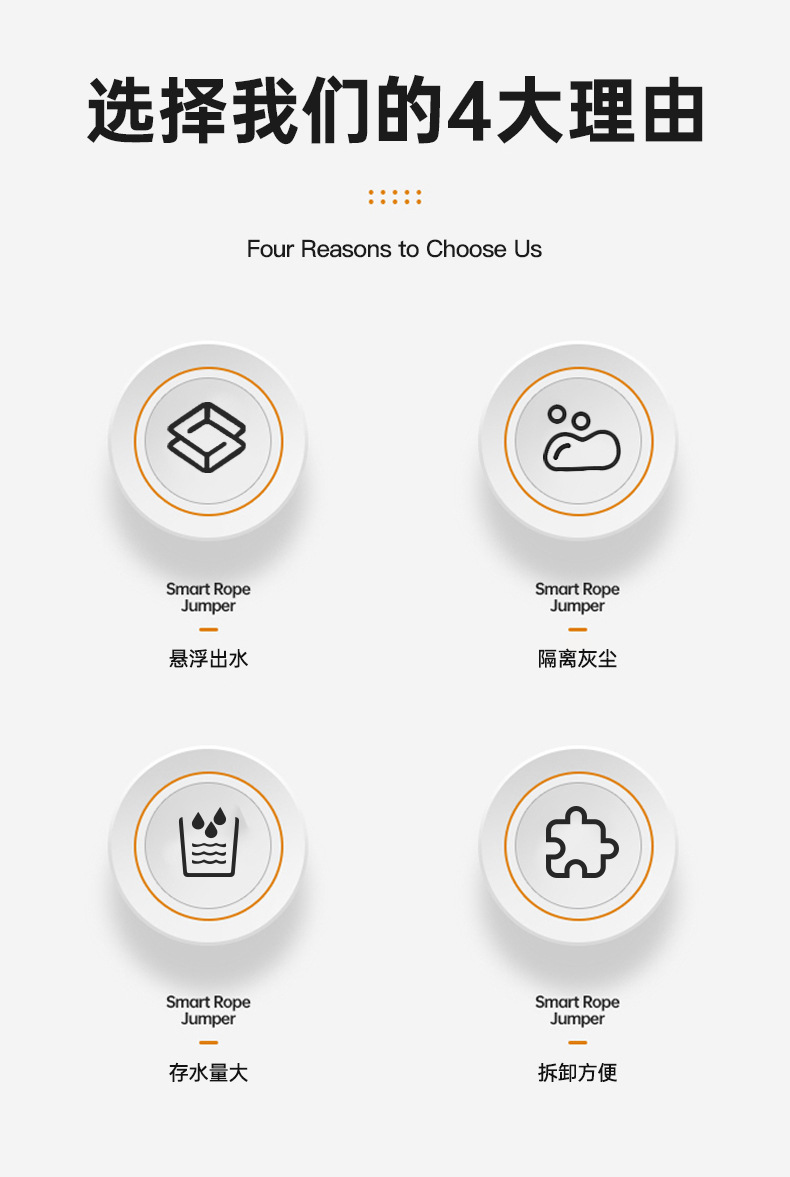 选择我们的4大理由

Four Reasons to Choose Us

Smart Rope
Jumper

悬浮出水

Smart Rope
Jumper

隔离灰尘

Smart Rope
Jumper

存水量大

Smart Rope
Jumper

拆卸方便