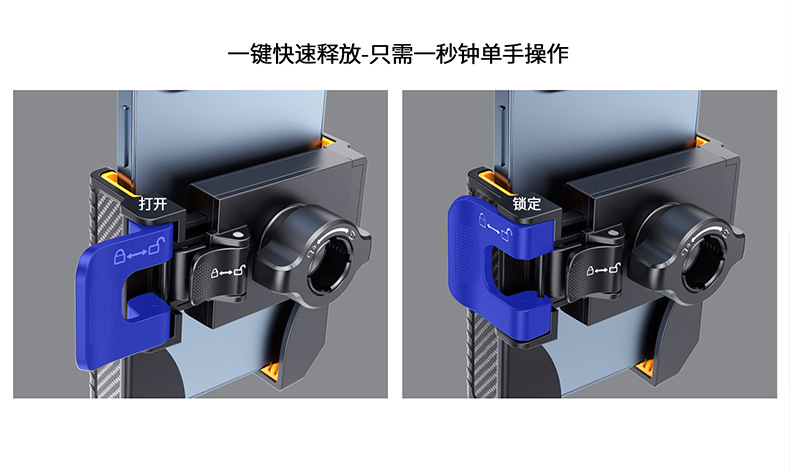 一键快速释放-只需一秒钟单手操作

打开

锁定