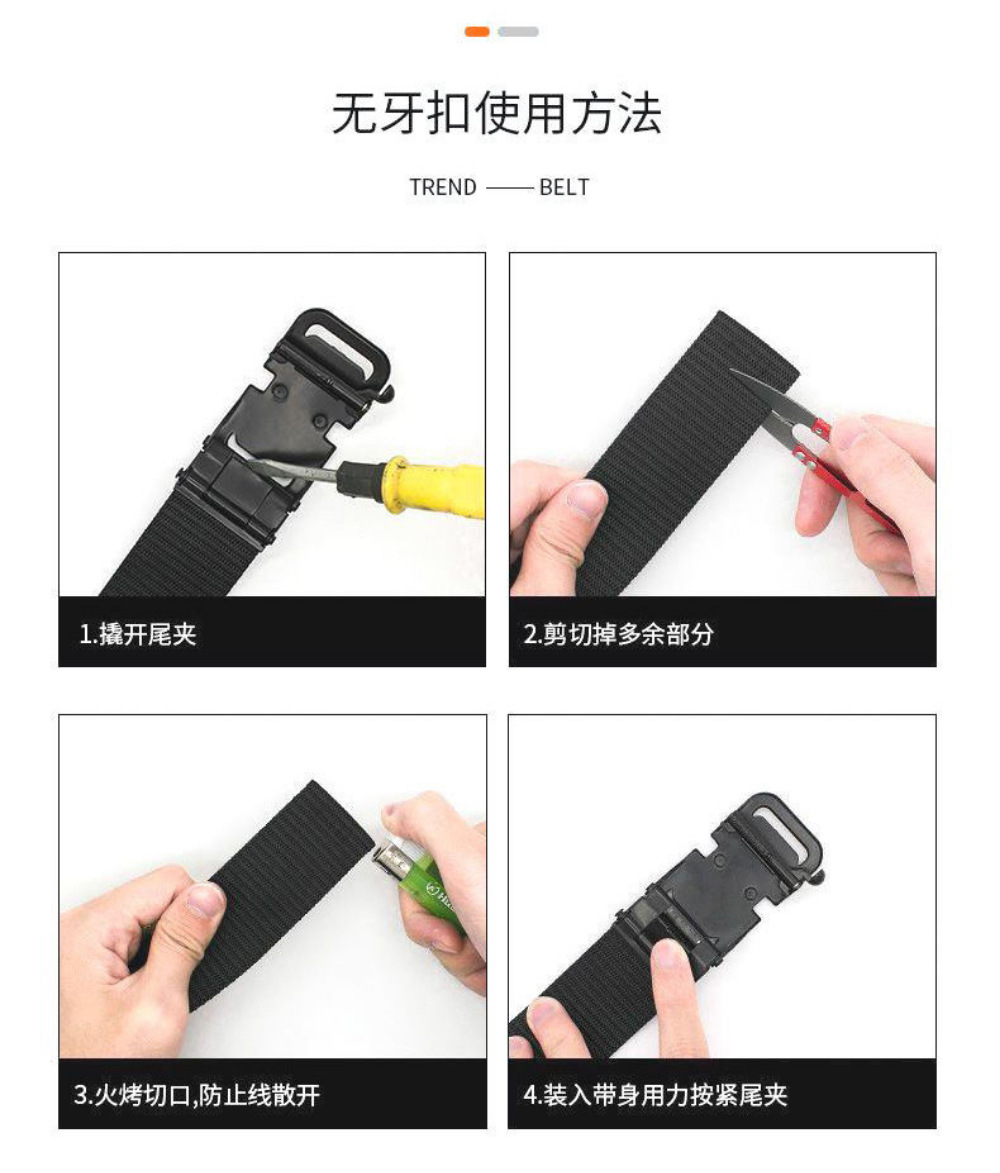 无牙扣使用方法

TREND —— BELT

1.撬开尾夹

2.剪切掉多余部分

3.火烤切口,防止线散开

4.装入带身用力按紧尾夹