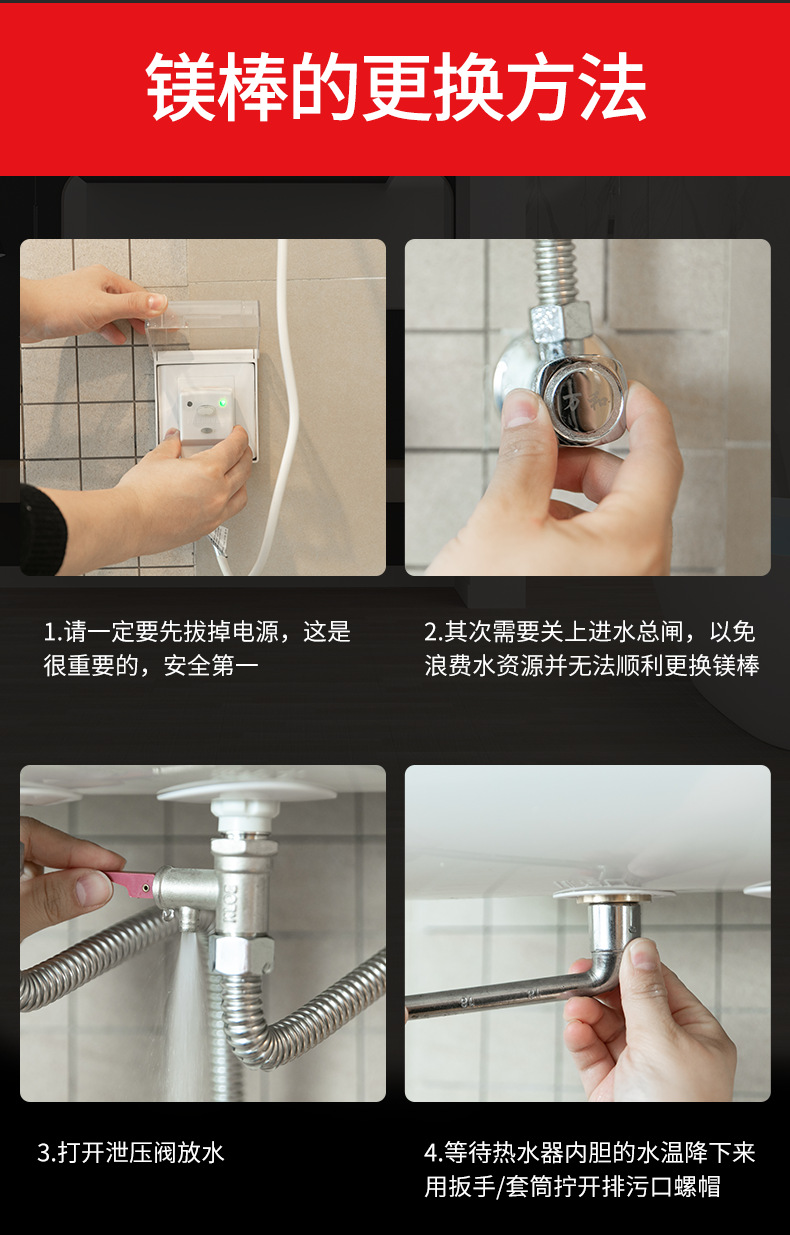 镁棒的更换方法

1.请一定要先拔掉电源，这是很重要的，安全第一

2.其次需要关上进水总闸，以免浪费水资源并无法顺利更换镁棒

3.打开泄压阀放水

4.等待热水器内胆的水温降下来用扳手/套筒拧开排污口螺帽