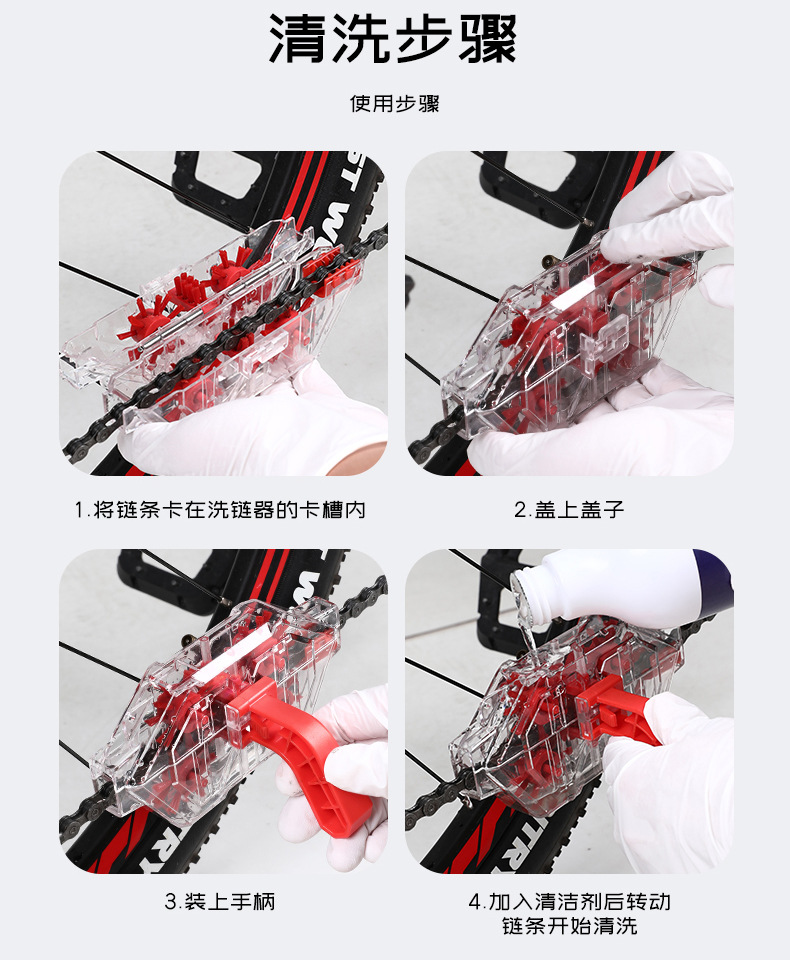 清洗步骤

使用步骤

1.将链条卡在洗链器的卡槽内

2.盖上盖子

3.装上手柄

4.加入清洁剂后转动链条开始清洗