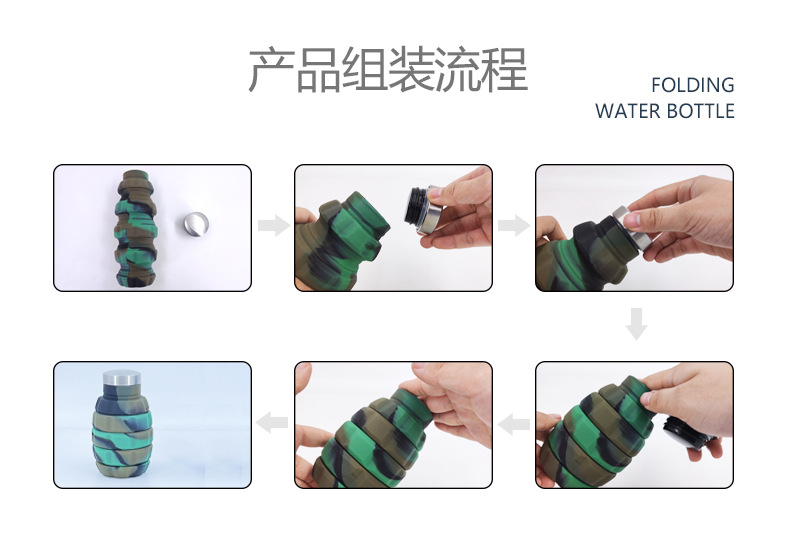 产品组装流程

FOLDING
WATER BOTTLE