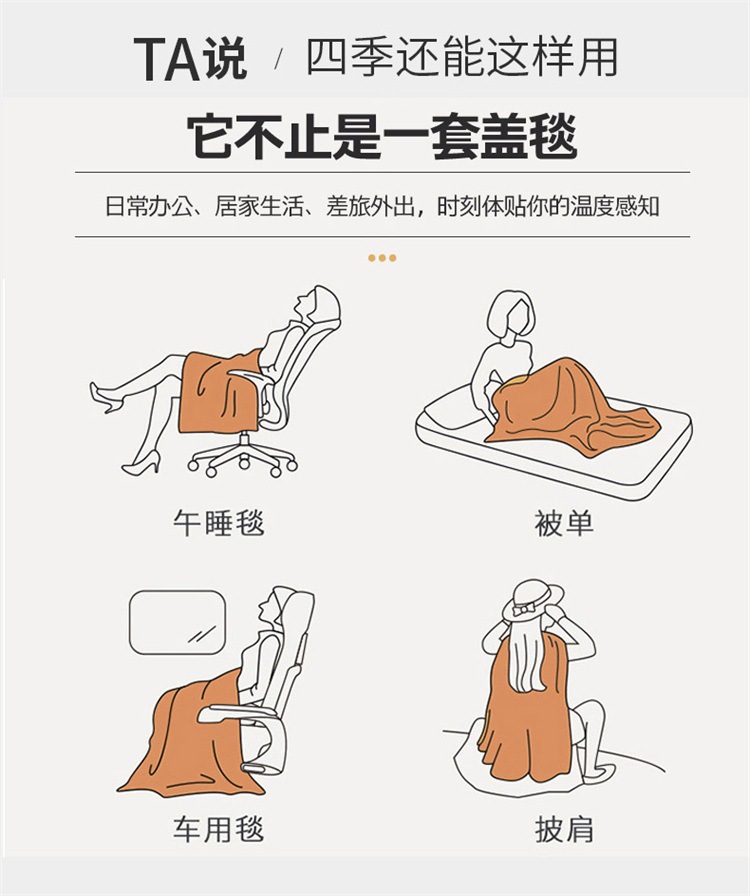 TA说 / 四季还能这样用

它不止是一套盖毯

日常办公、居家生活、差旅外出，时刻体贴你的温度感知

午睡毯

被单

车用毯

披肩