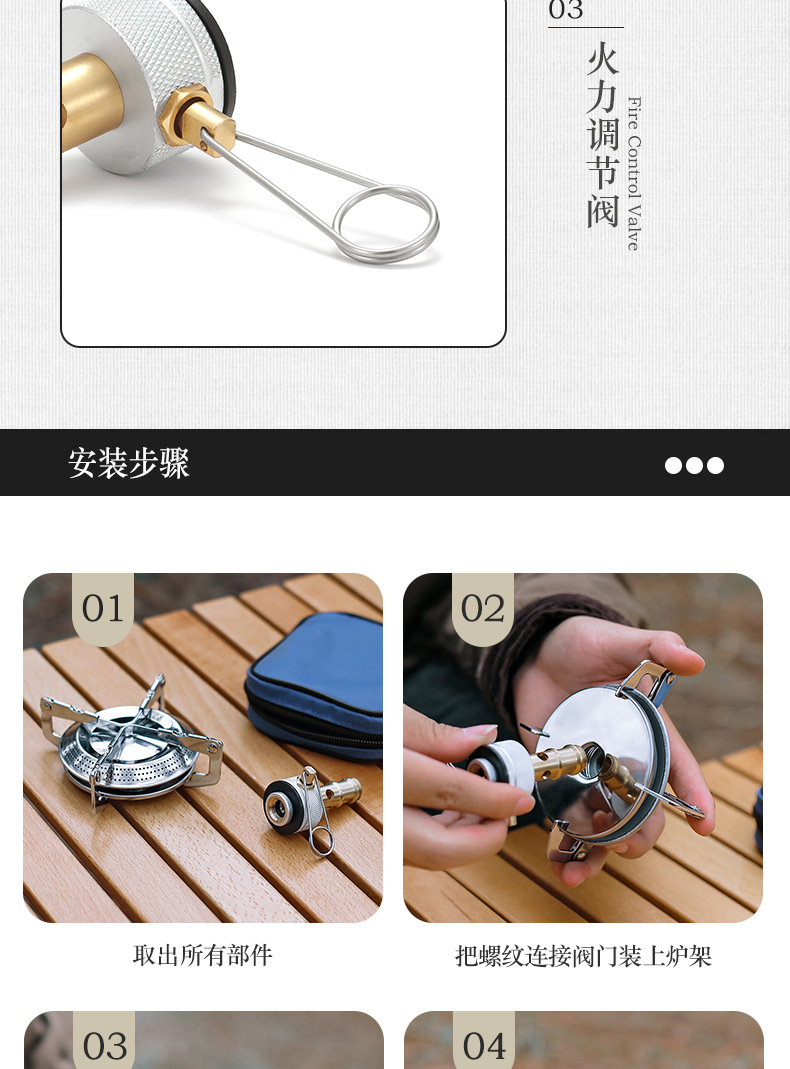 03
火力调节阀
Fire Control Valve

安装步骤

01
取出所有部件

02
把螺纹连接阀门装上炉架

03

04