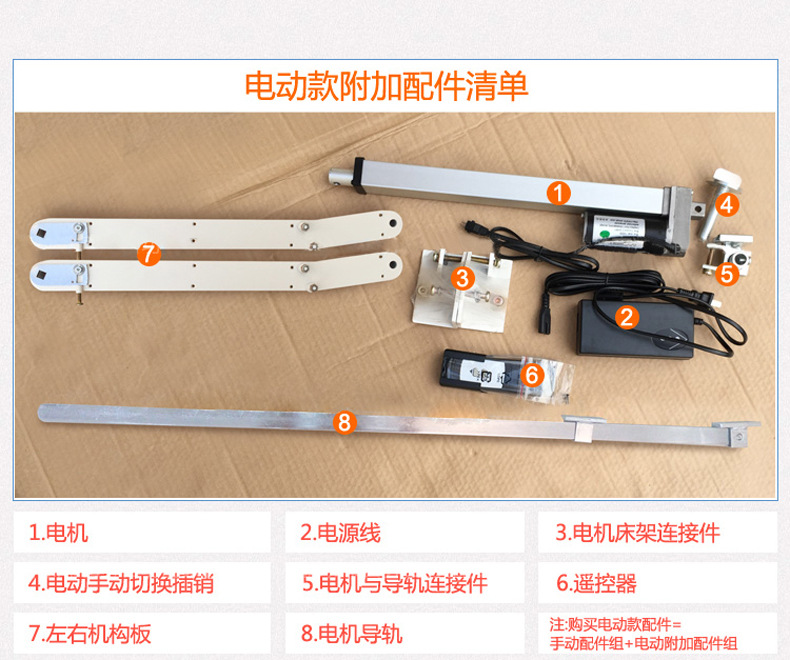 电动款附加配件清单

1

4

7

3

5

2

6

8

1.电机

2.电源线

3.电机床架连接件

4.电动手动切换插销

5.电机与导轨连接件

6.遥控器

7.左右机构板

8.电机导轨

注:购买电动款配件=
手动配件组+电动附加配件组