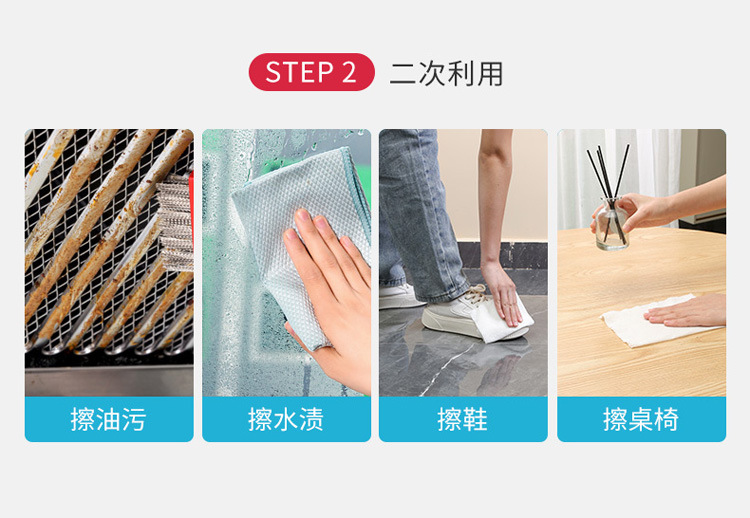 STEP 2 二次利用

擦油污

擦水渍

擦鞋

擦桌椅