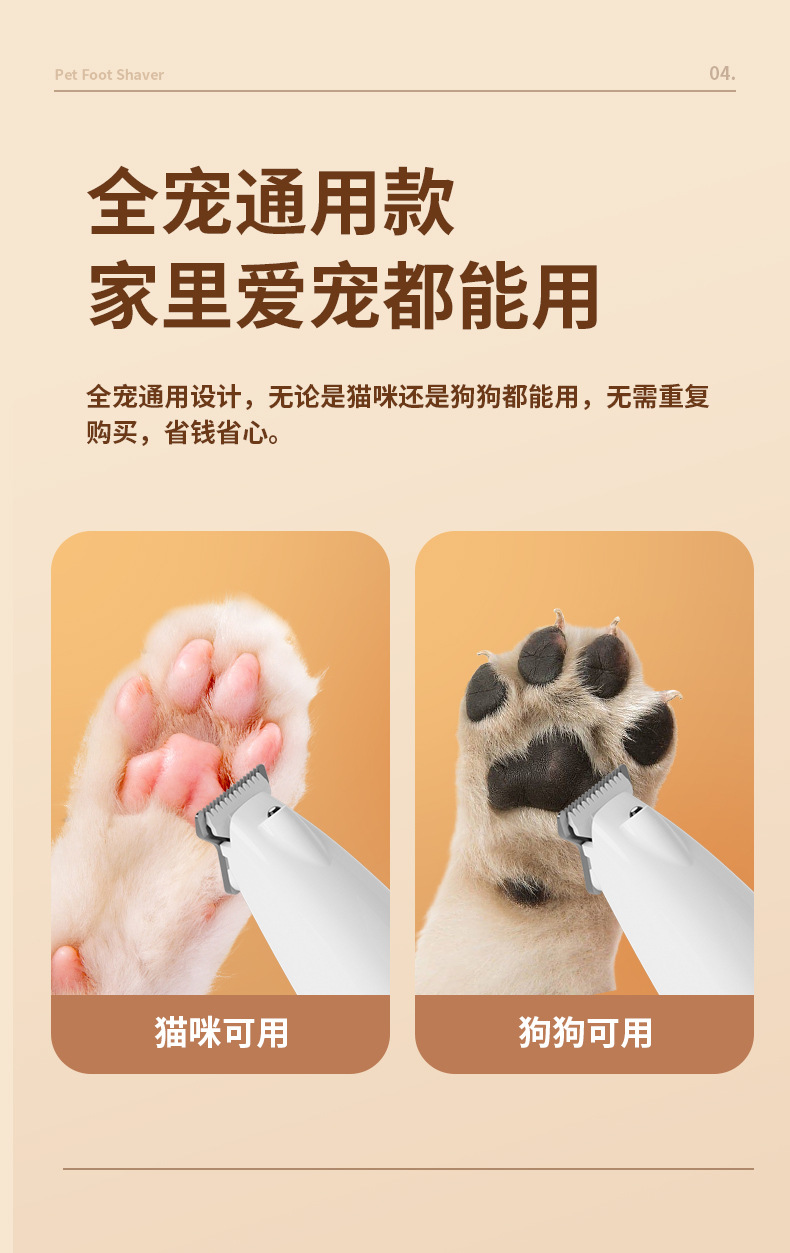 Pet Foot Shaver

04.

全宠通用款
家里爱宠都能用

全宠通用设计，无论是猫咪还是狗狗都能用，无需重复购买，省钱省心。

猫咪可用

狗狗可用