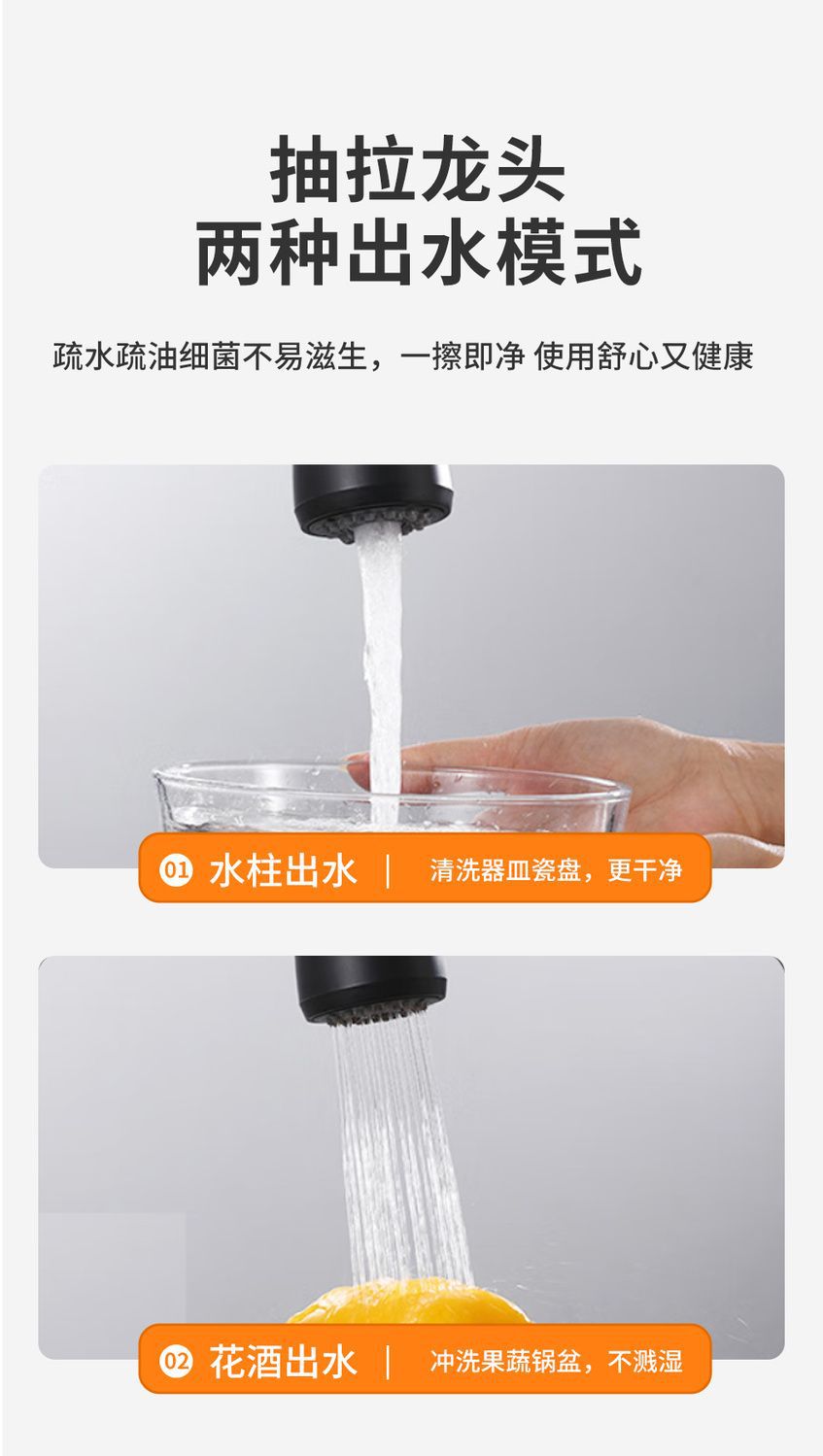 抽拉龙头
两种出水模式

疏水疏油细菌不易滋生，一擦即净 使用舒心又健康

01 水柱出水 | 清洗器皿瓷盘，更干净

02 花酒出水 | 冲洗果蔬锅盆，不溅湿