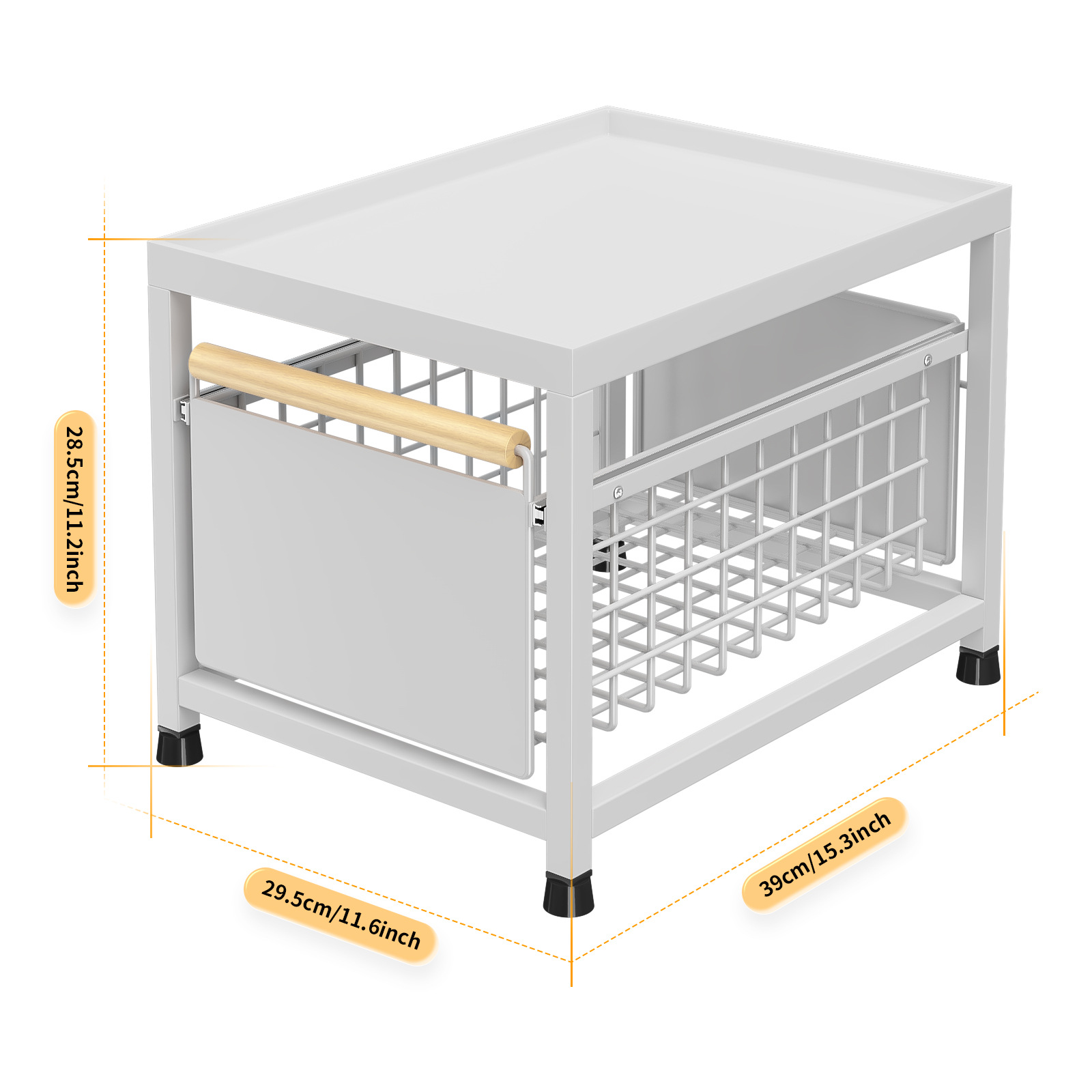 28.5cm/11.2inch

29.5cm/11.6inch

39cm/15.3inch