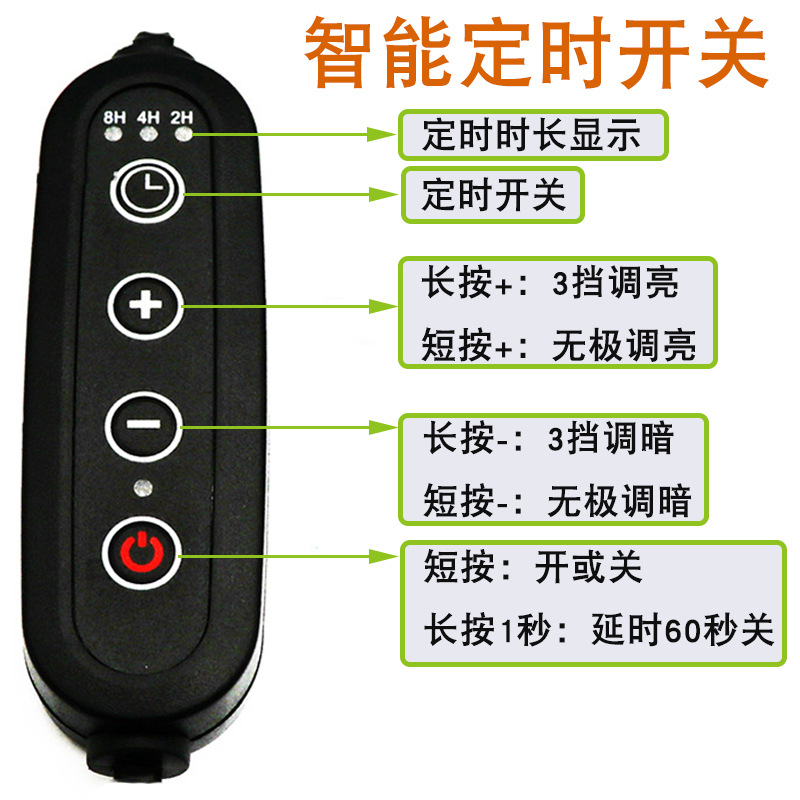 智能定时开关

8H 4H 2H

定时时长显示

定时开关

长按+：3挡调亮
短按+：无极调亮

长按-：3挡调暗
短按-：无极调暗

短按：开或关
长按1秒：延时60秒关