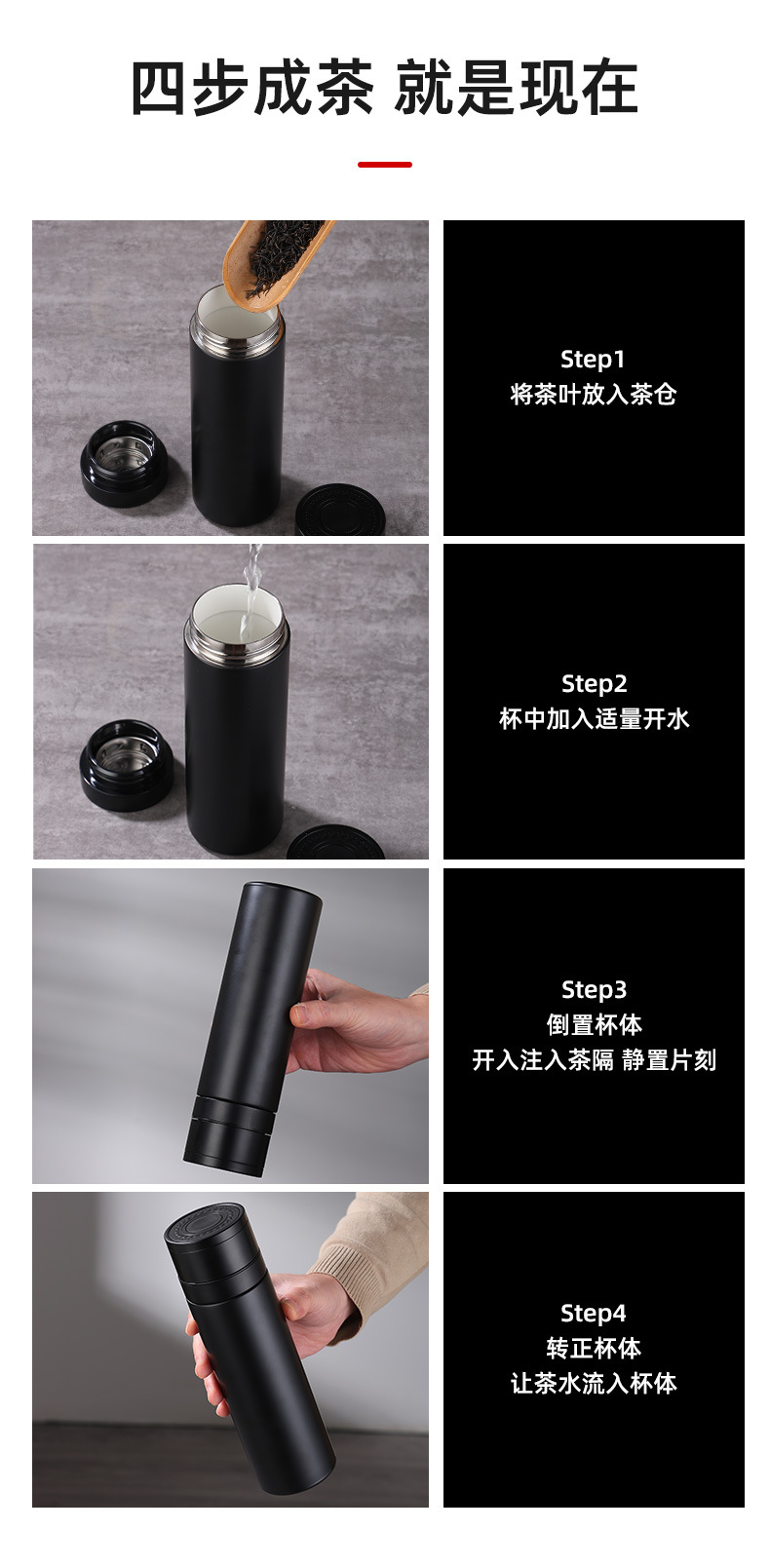 四步成茶 就是现在

Step1
将茶叶放入茶仓

Step2
杯中加入适量开水

Step3
倒置杯体
开入注入茶隔 静置片刻

Step4
转正杯体
让茶水流入杯体