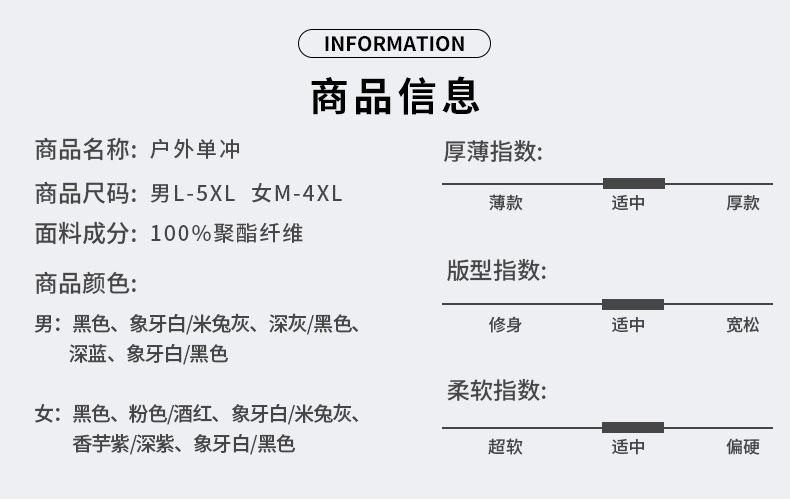 INFORMATION

商品信息

商品名称: 户外单冲

商品尺码: 男L-5XL 女M-4XL

面料成分: 100%聚酯纤维

商品颜色:

男: 黑色、象牙白/米兔灰、深灰/黑色、深蓝、象牙白/黑色

女: 黑色、粉色/酒红、象牙白/米兔灰、香芋紫/深紫、象牙白/黑色

厚薄指数:

薄款 适中 厚款

版型指数:

修身 适中 宽松

柔软指数:

超软 适中 偏硬