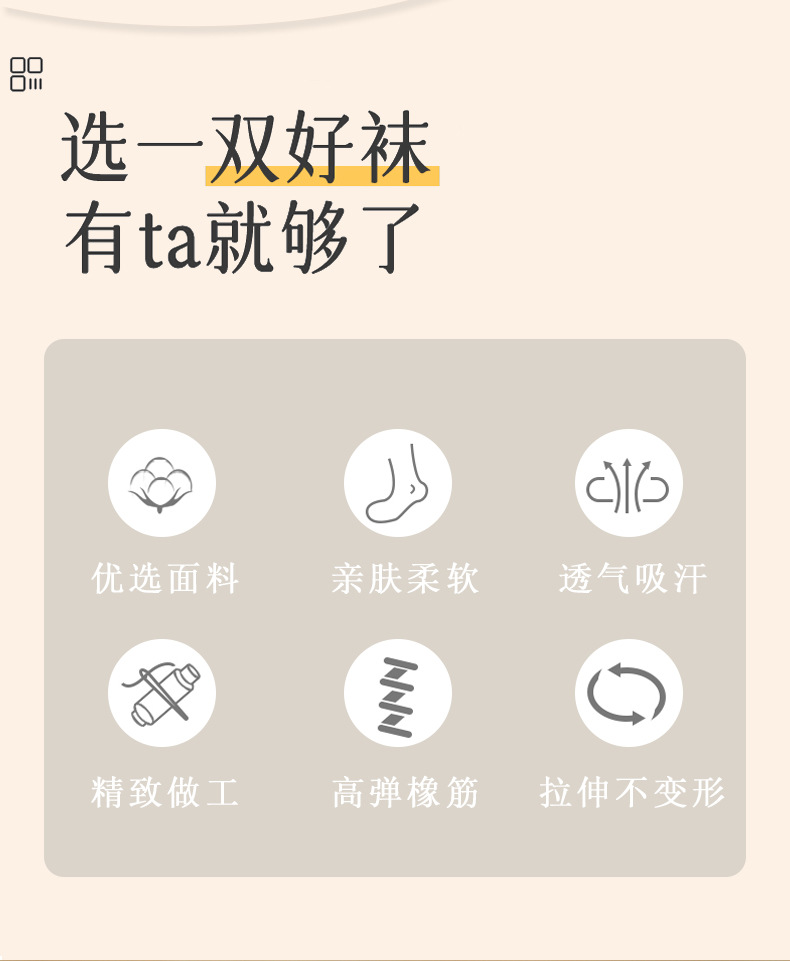 选一双好袜
有ta就够了

优选面料

亲肤柔软

透气吸汗

精致做工

高弹橡筋

拉伸不变形