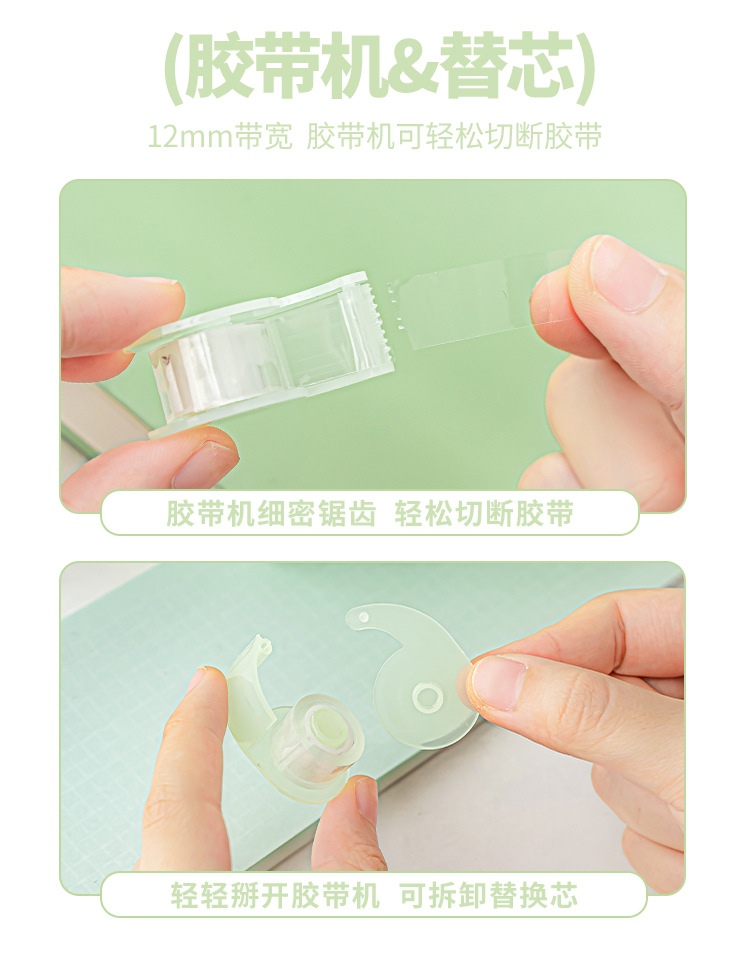 (胶带机&替芯)

12mm带宽 胶带机可轻松切断胶带

胶带机细密锯齿 轻松切断胶带

轻轻掰开胶带机 可拆卸替换芯