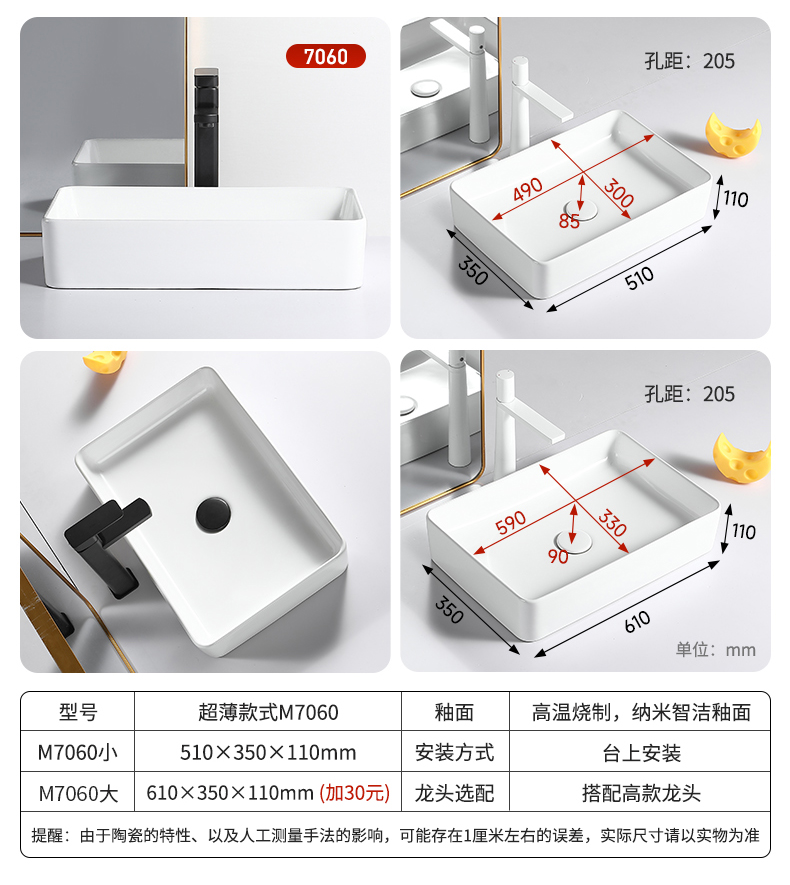 7060

孔距：205

490
300
85
110
350
510

孔距：205

590
330
90
110
350
610

单位：mm

| 型号 | 超薄款式M7060 | 釉面 | 高温烧制，纳米智洁釉面 |
|---|---|---|---|
| M7060小 | 510×350×110mm | 安装方式 | 台上安装 |
| M7060大 | 610×350×110mm (加30元) | 龙头选配 | 搭配高款龙头 |

提醒：由于陶瓷的特性、以及人工测量手法的影响，可能存在1厘米左右的误差，实际尺寸请以实物为准